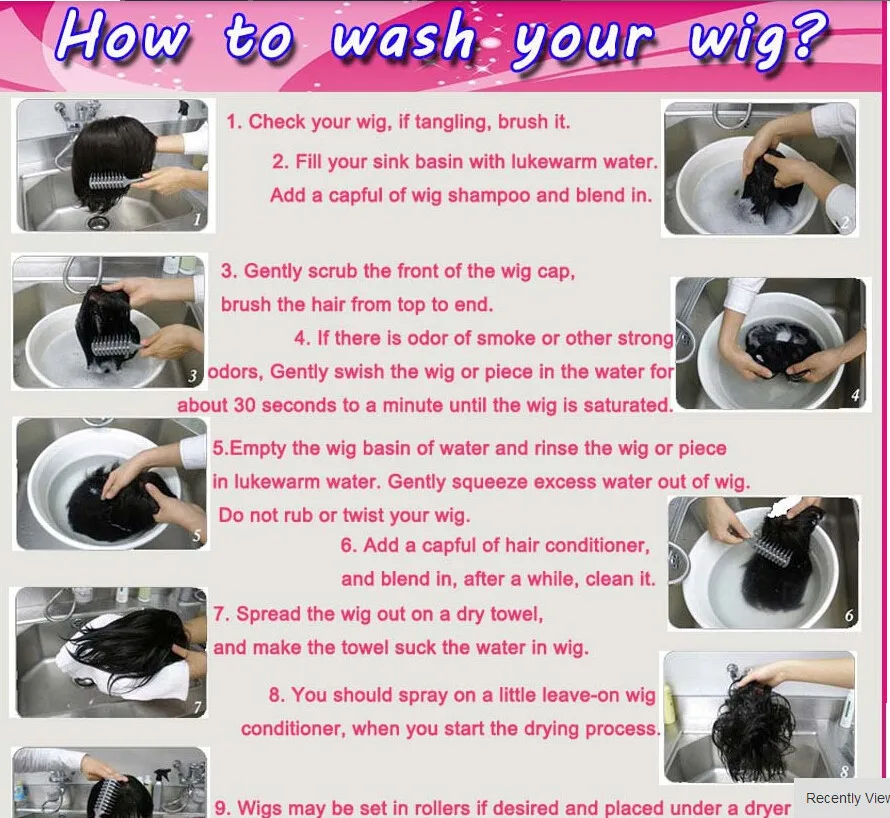 How to wash your wig?

1
1. Check your wig, if tangling, brush it.

2. Fill your sink basin with lukewarm water. Add a capful of wig shampoo and blend in.
2

3
3. Gently scrub the front of the wig cap, brush the hair from top to end.

4. If there is odor of smoke or other strong odors, Gently swish the wig or piece in the water for about 30 seconds to a minute until the wig is saturated.
4

5
5.Empty the wig basin of water and rinse the wig or piece in lukewarm water. Gently squeeze excess water out of wig. Do not rub or twist your wig.

6. Add a capful of hair conditioner, and blend in, after a while, clean it.
6

7
7. Spread the wig out on a dry towel, and make the towel suck the water in wig.

8. You should spray on a little leave-on wig conditioner, when you start the drying process.
8

9. Wigs may be set in rollers if desired and placed under a dryer

Recently View