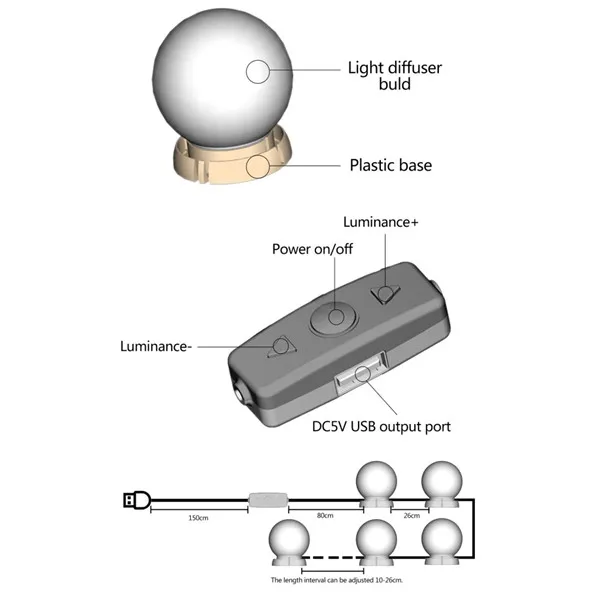 Light diffuser buld

Plastic base

Luminance+

Power on/off

Luminance-

DC5V USB output port

150cm

80cm

26cm

The length interval can be adjusted 10-26cm.