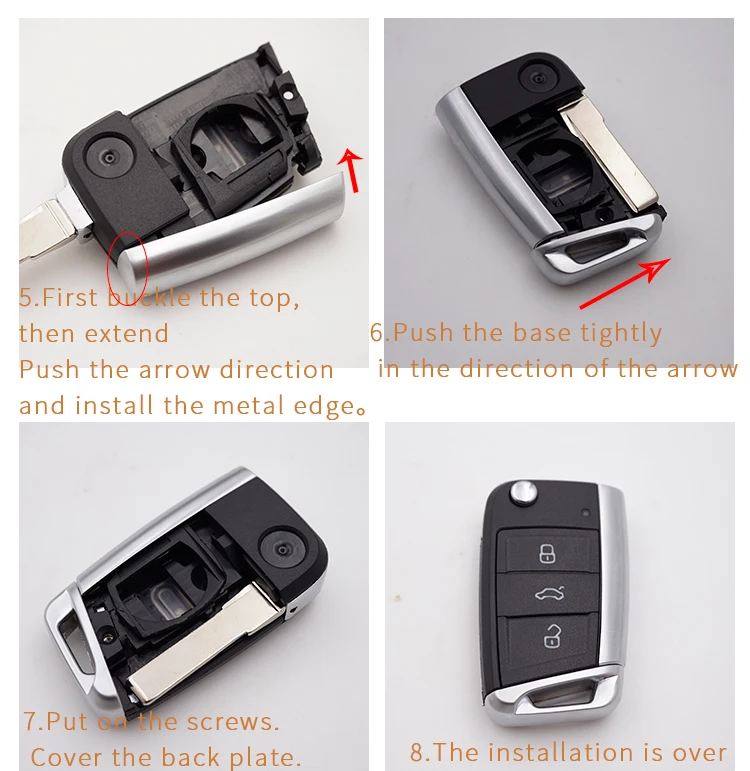 5.First buckle the top, then extend
Push the arrow direction and install the metal edge。

6.Push the base tightly in the direction of the arrow

7.Put on the screws.
Cover the back plate.

8.The installation is over