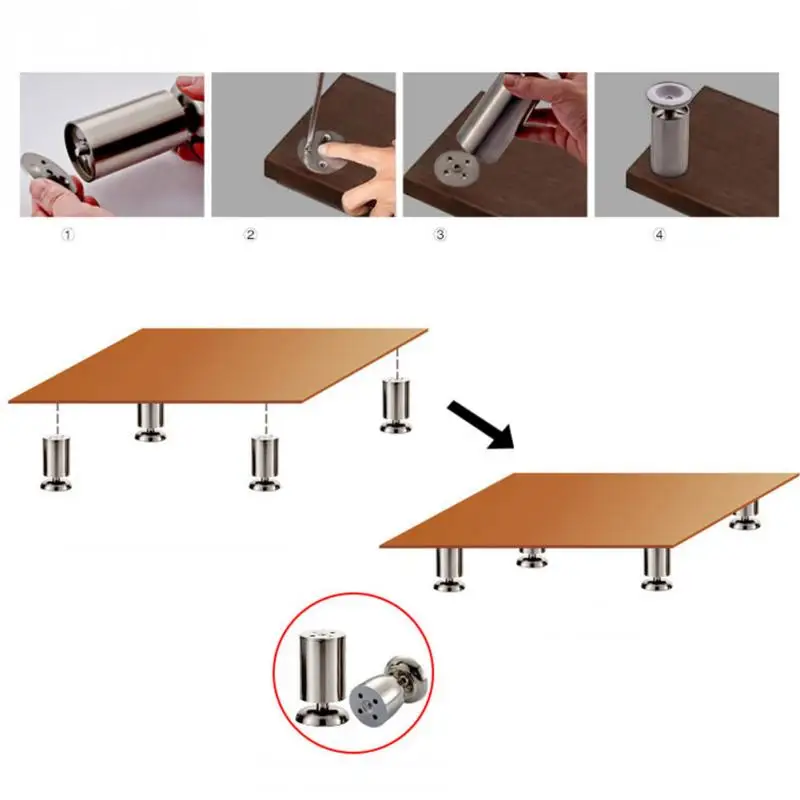 ①

②

③

④