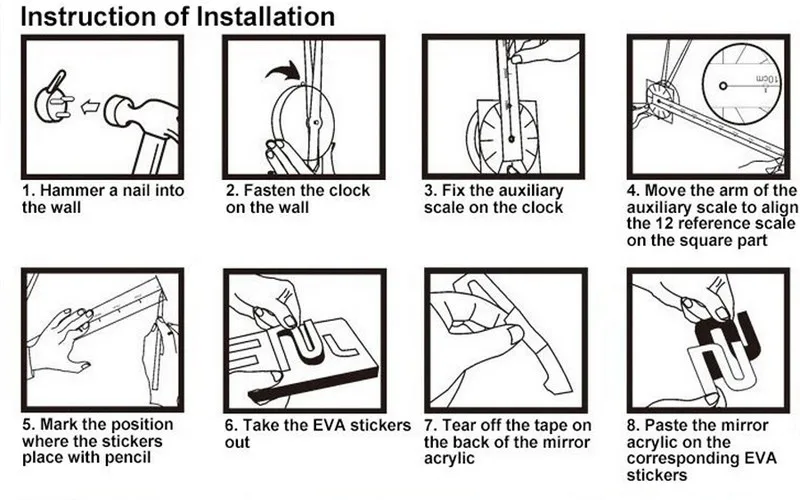 Instruction of Installation

10cm

1. Hammer a nail into the wall

2. Fasten the clock on the wall

3. Fix the auxiliary scale on the clock

4. Move the arm of the auxiliary scale to align the 12 reference scale on the square part

5. Mark the position where the stickers place with pencil

6. Take the EVA stickers out

7. Tear off the tape on the back of the mirror acrylic

8. Paste the mirror acrylic on the corresponding EVA stickers