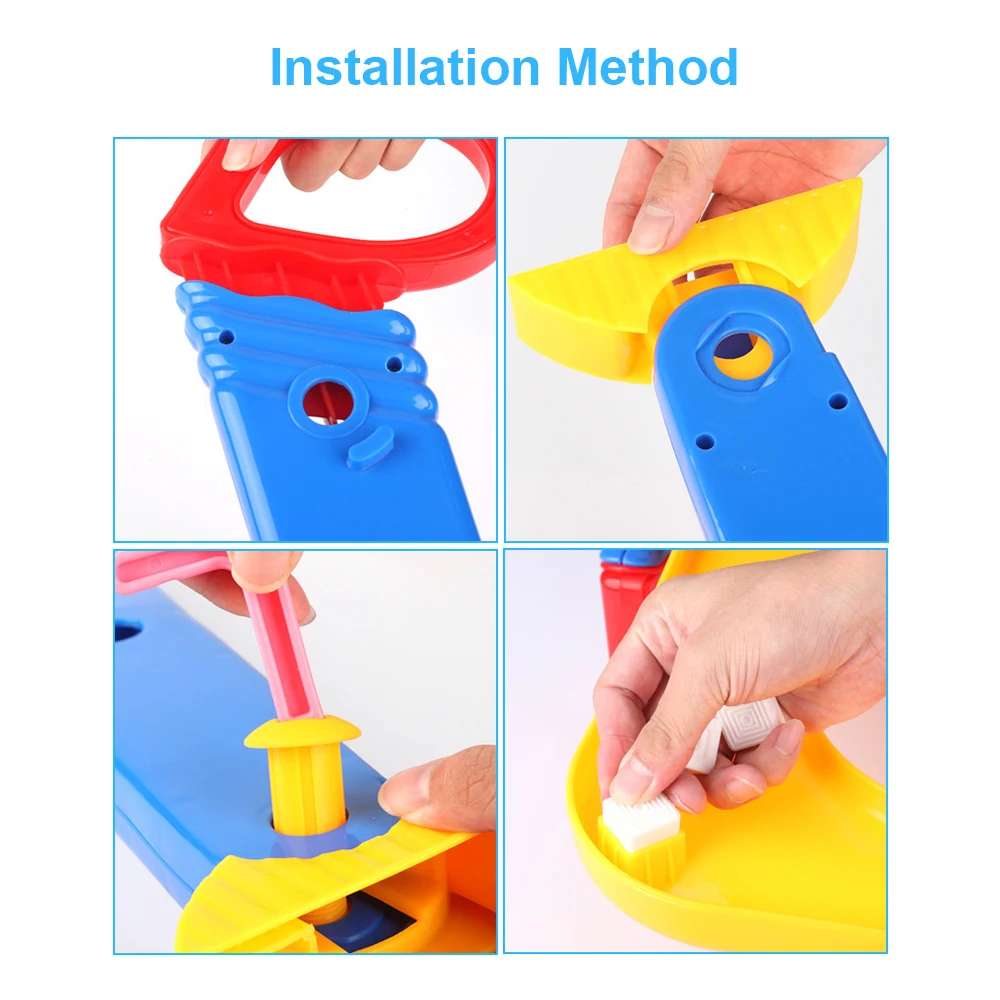 Installation Method