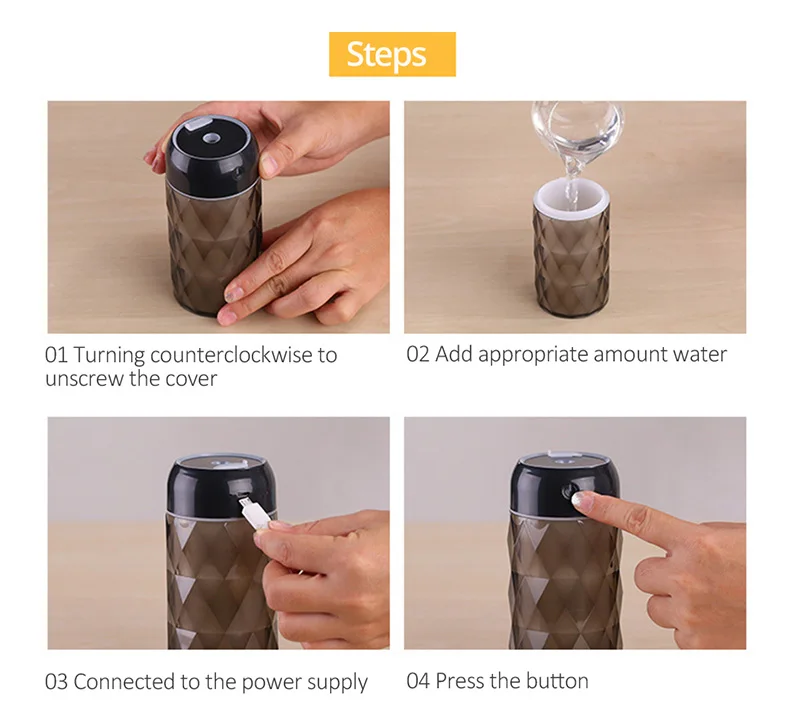 Steps

01 Turning counterclockwise to unscrew the cover

02 Add appropriate amount water

03 Connected to the power supply

04 Press the button