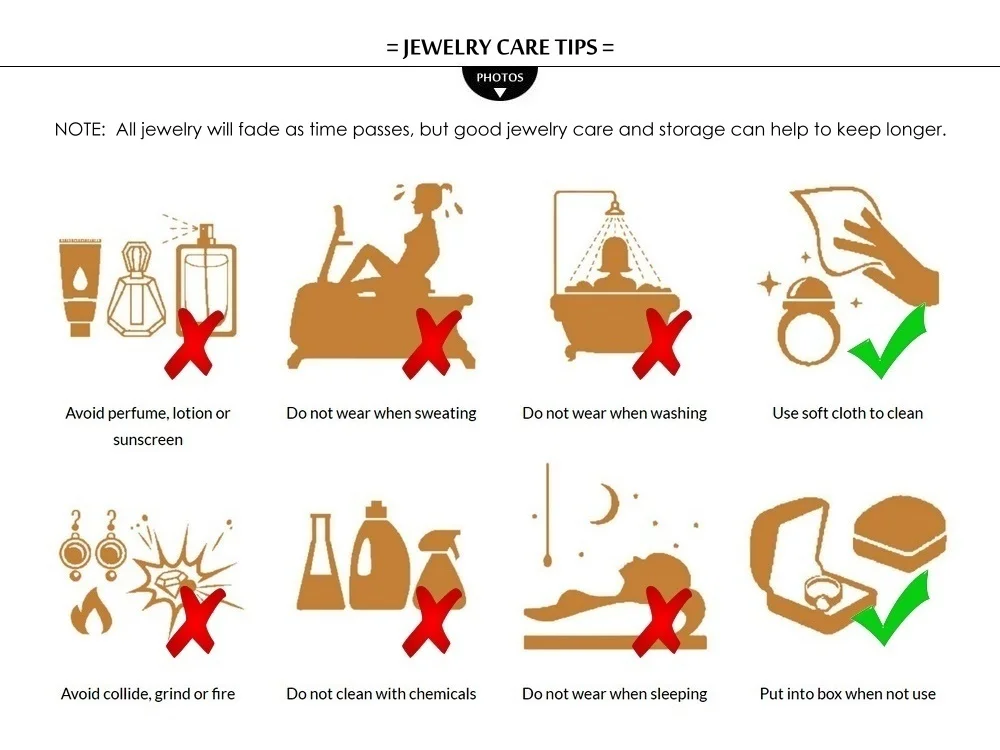 = JEWELRY CARE TIPS =

PHOTOS

NOTE: All jewelry will fade as time passes, but good jewelry care and storage can help to keep longer.

Avoid perfume, lotion or sunscreen

Do not wear when sweating

Do not wear when washing

Use soft cloth to clean

Avoid collide, grind or fire

Do not clean with chemicals

Do not wear when sleeping

Put into box when not use