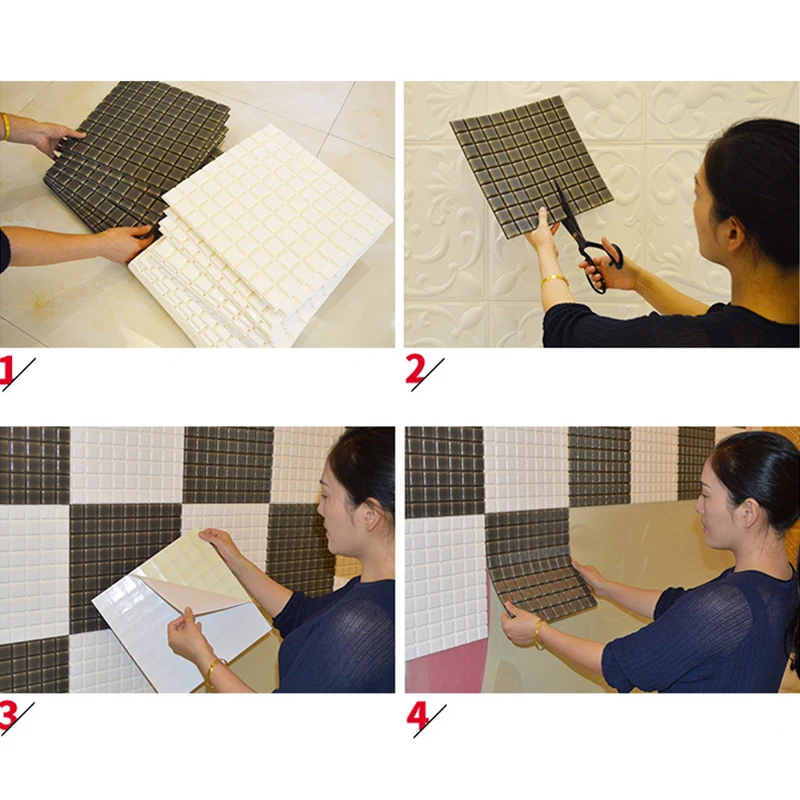 1

2

3

4