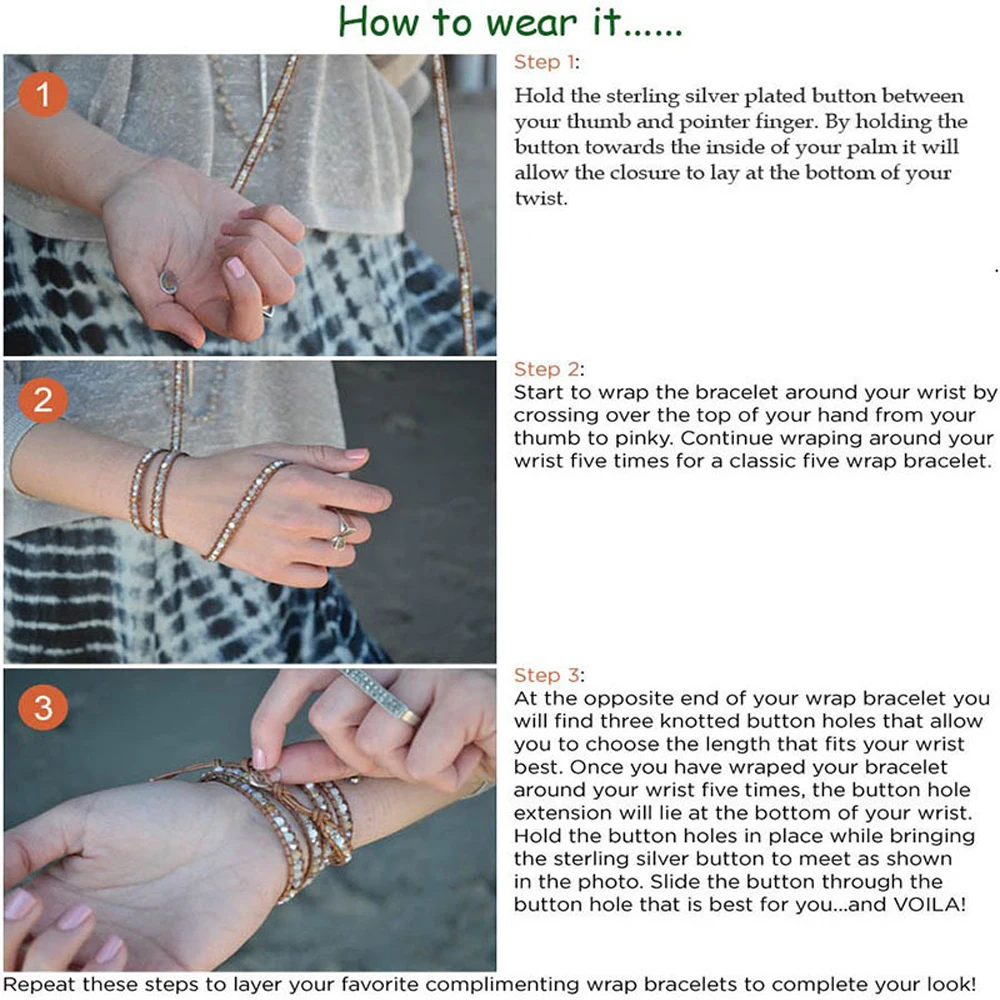 How to wear it......

1

Step 1:
Hold the sterling silver plated button between your thumb and pointer finger. By holding the button towards the inside of your palm it will allow the closure to lay at the bottom of your twist.

2

Step 2:
Start to wrap the bracelet around your wrist by crossing over the top of your hand from your thumb to pinky. Continue wraping around your wrist five times for a classic five wrap bracelet.

3

Step 3:
At the opposite end of your wrap bracelet you will find three knotted button holes that allow you to choose the length that fits your wrist best. Once you have wraped your bracelet around your wrist five times, the button hole extension will lie at the bottom of your wrist. Hold the button holes in place while bringing the sterling silver button to meet as shown in the photo. Slide the button through the button hole that is best for you...and VOILA!

Repeat these steps to layer your favorite complimenting wrap bracelets to complete your look!