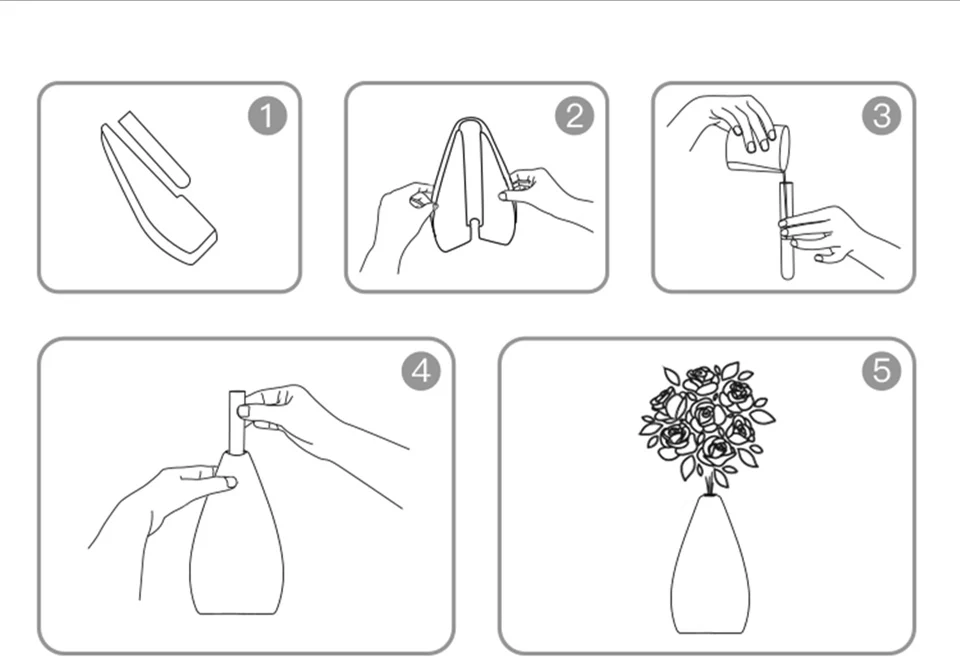 1

2

3

4

5