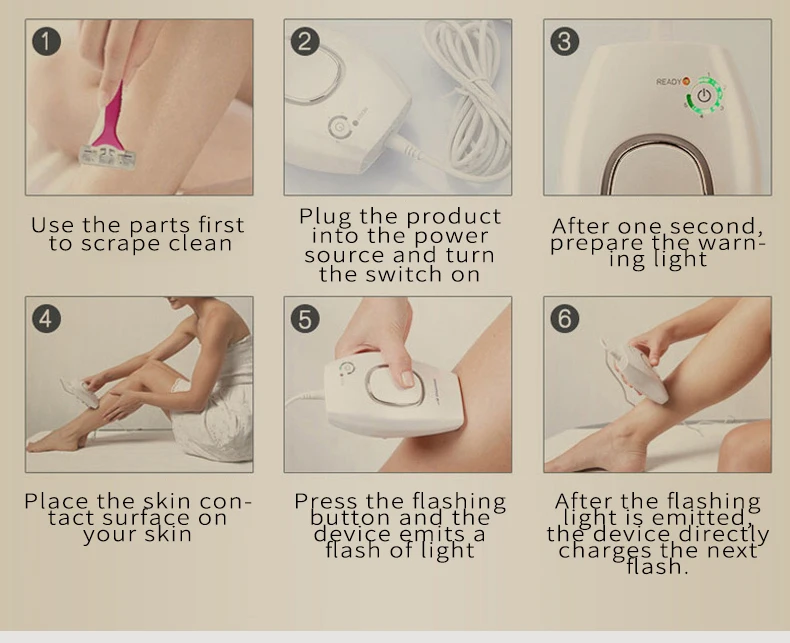 1

Use the parts first to scrape clean

2

Plug the product into the power source and turn the switch on

3

READY

After one second, prepare the warning light

4

Place the skin contact surface on your skin

5

Press the flashing button and the device emits a flash of light

6

After the flashing light is emitted, the device directly charges the next flash.