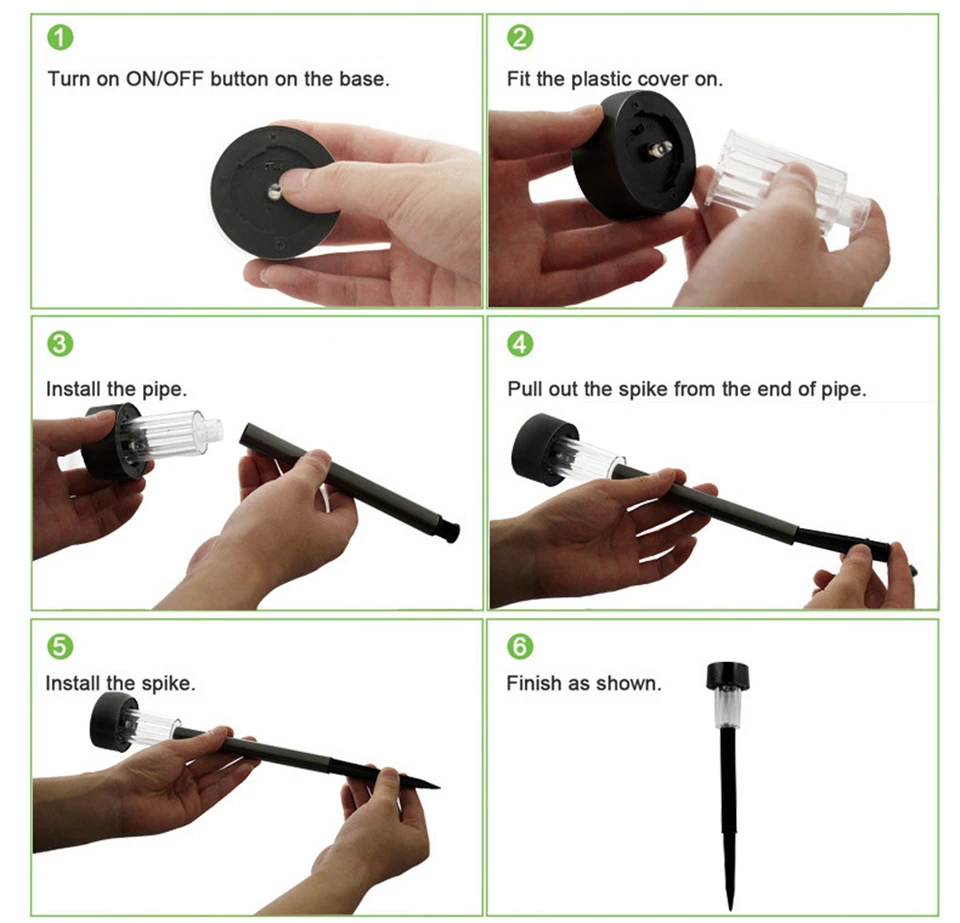 1
Turn on ON/OFF button on the base.

2
Fit the plastic cover on.

3
Install the pipe.

4
Pull out the spike from the end of pipe.

5
Install the spike.

6
Finish as shown.