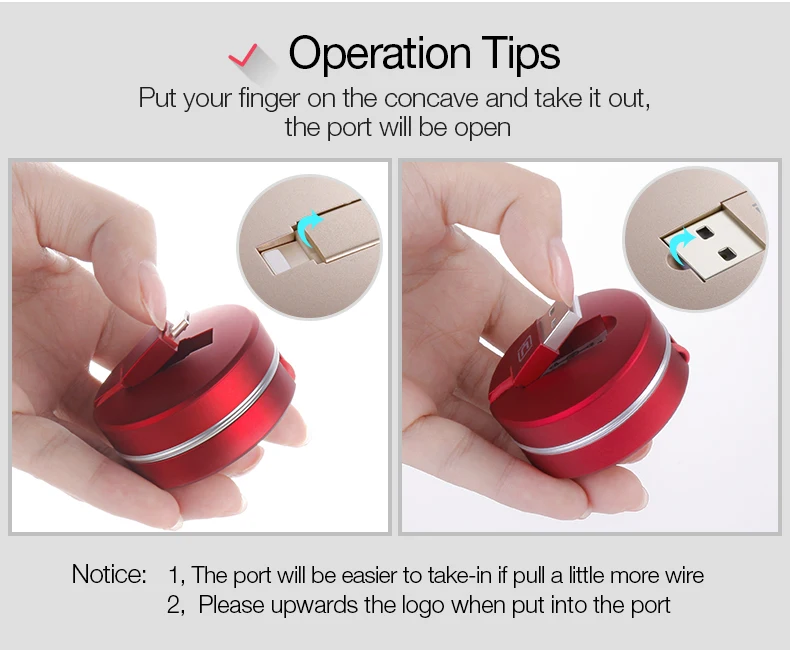 Operation Tips

Put your finger on the concave and take it out, the port will be open

Notice: 1, The port will be easier to take-in if pull a little more wire
2, Please upwards the logo when put into the port