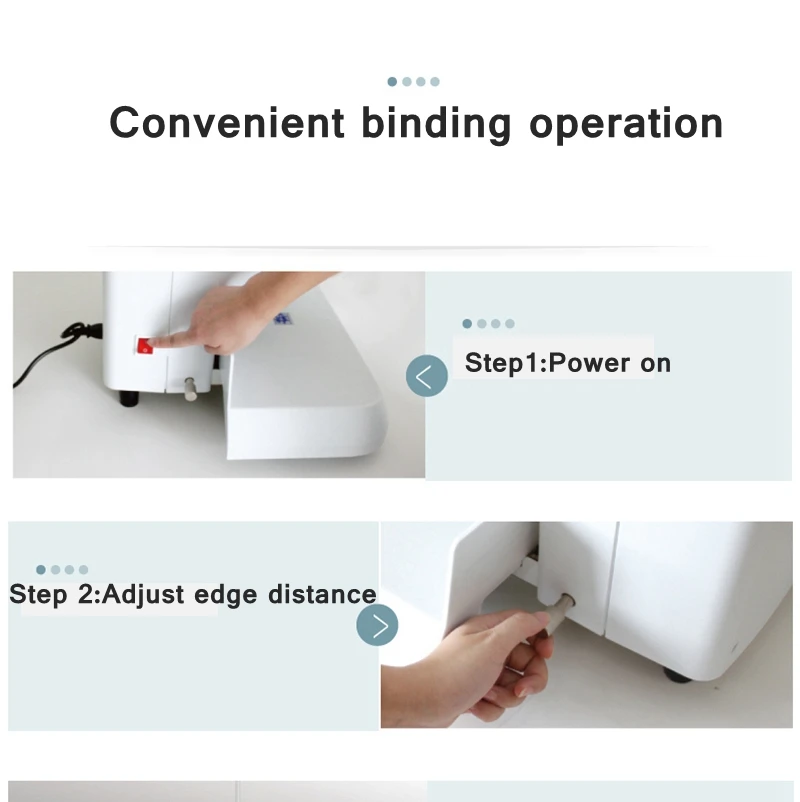 Convenient binding operation

Step1:Power on

Step 2:Adjust edge distance