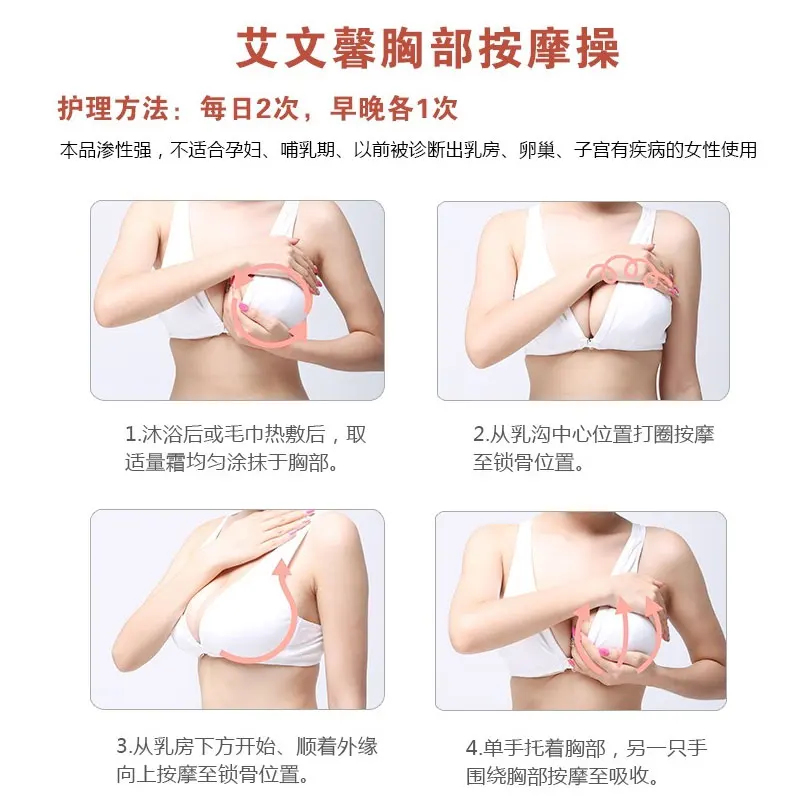 艾文馨胸部按摩操

护理方法：每日2次，早晚各1次

本品渗性强，不适合孕妇、哺乳期、以前被诊断出乳房、卵巢、子宫有疾病的女性使用

1.沐浴后或毛巾热敷后，取适量霜均匀涂抹于胸部。

2.从乳沟中心位置打圈按摩至锁骨位置。

3.从乳房下方开始、顺着外缘向上按摩至锁骨位置。

4.单手托着胸部，另一只手围绕胸部按摩至吸收。