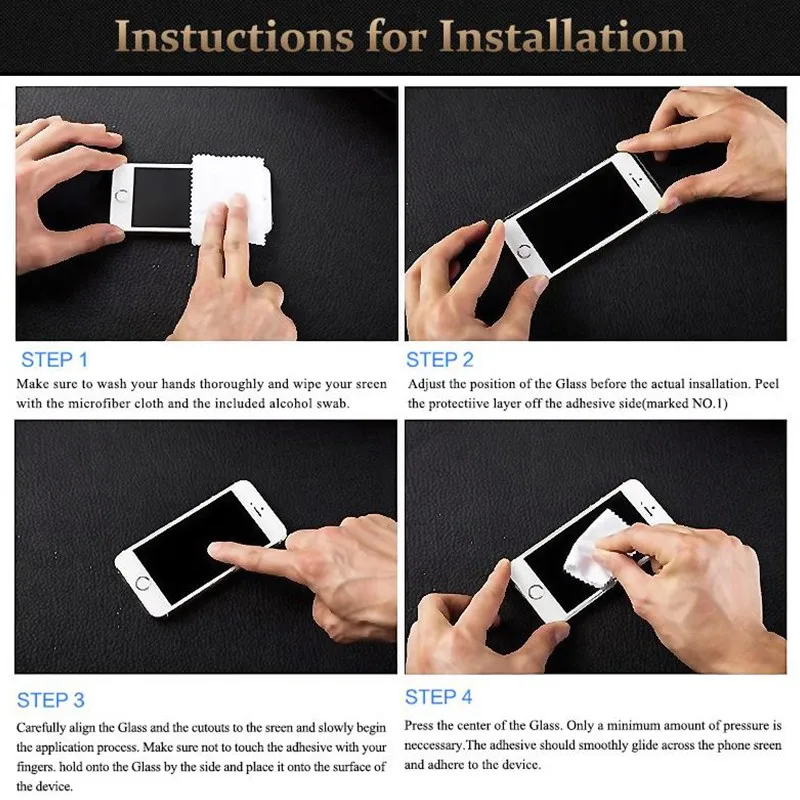 Instuctions for Installation

STEP 1

Make sure to wash your hands thoroughly and wipe your sreen with the microfiber cloth and the included alcohol swab.

STEP 2

Adjust the position of the Glass before the actual insallation. Peel the protectiive layer off the adhesive side(marked NO.1)

STEP 3

Carefully align the Glass and the cutouts to the sreen and slowly begin the application process. Make sure not to touch the adhesive with your fingers. hold onto the Glass by the side and place it onto the surface of the device.

STEP 4

Press the center of the Glass. Only a minimum amount of pressure is neccessary.The adhesive should smoothly glide across the phone sreen and adhere to the device.