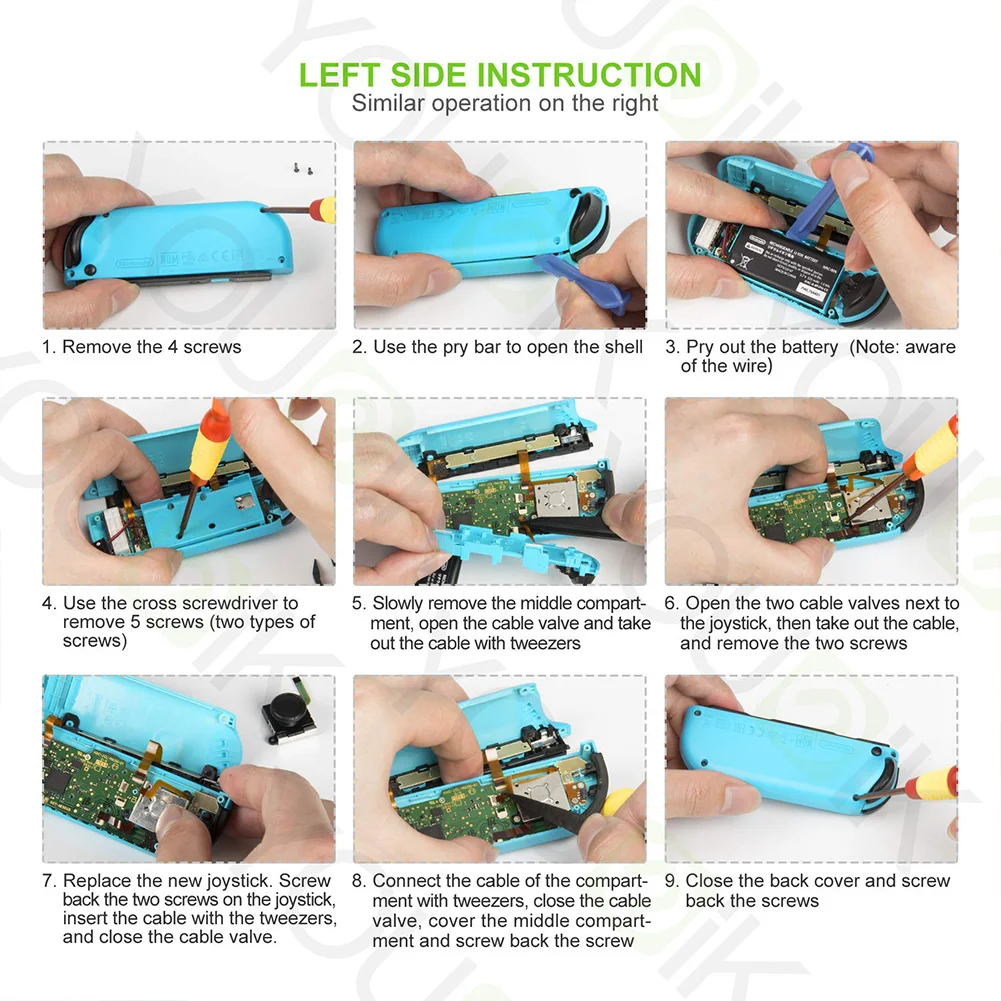 LEFT SIDE INSTRUCTION
Similar operation on the right

1. Remove the 4 screws

2. Use the pry bar to open the shell

3. Pry out the battery (Note: aware of the wire)

4. Use the cross screwdriver to remove 5 screws (two types of screws)

5. Slowly remove the middle compartment, open the cable valve and take out the cable with tweezers

6. Open the two cable valves next to the joystick, then take out the cable, and remove the two screws

7. Replace the new joystick. Screw back the two screws on the joystick, insert the cable with the tweezers, and close the cable valve.

8. Connect the cable of the compartment with tweezers, close the cable valve, cover the middle compartment and screw back the screw

9. Close the back cover and screw back the screws