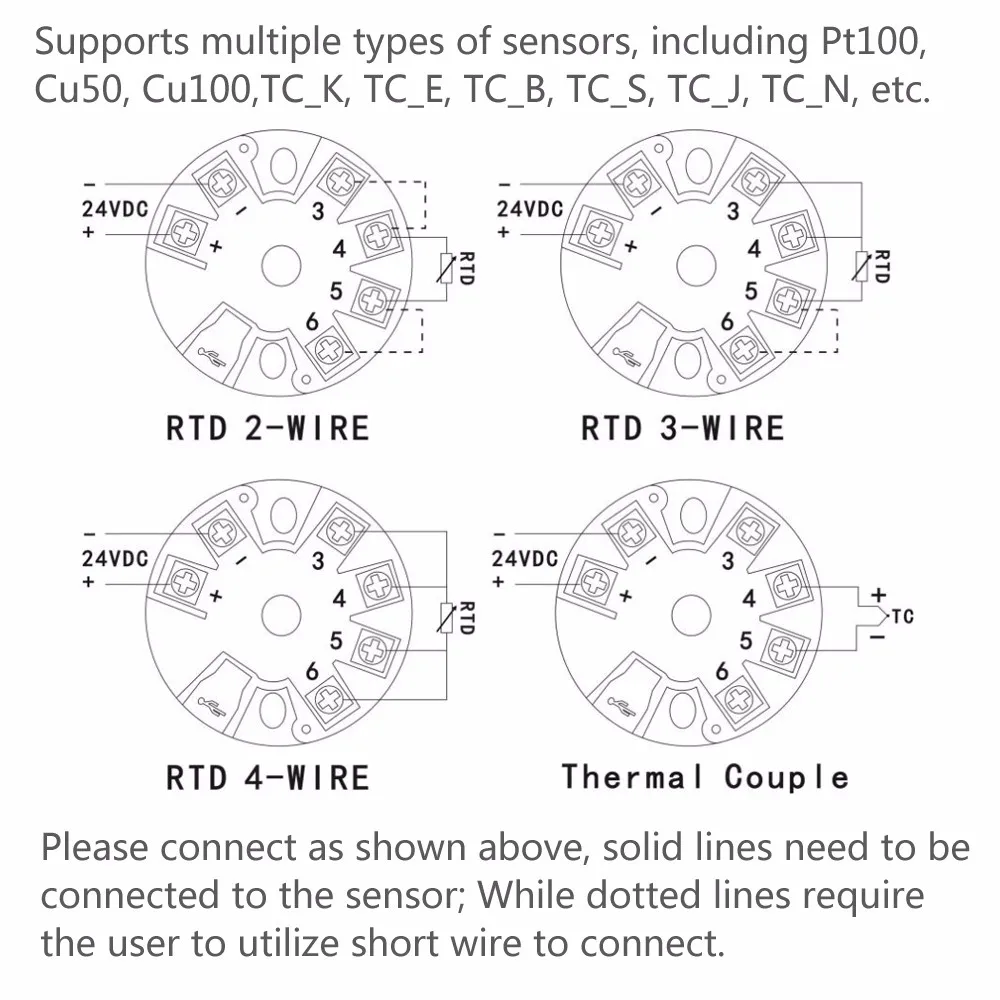 Supports multiple types of sensors, including Pt100, Cu50, Cu100,TC_K, TC_E, TC_B, TC_S, TC_J, TC_N, etc.

-
24VDC
+
-
+
3
4
5
6
RTD

RTD 2-WIRE

-
24VDC
+
-
+
3
4
5
6
RTD

RTD 3-WIRE

-
24VDC
+
-
+
3
4
5
6
RTD

RTD 4-WIRE

-
24VDC
+
-
+
3
4
5
6
+
TC
-

Thermal Couple

Please connect as shown above, solid lines need to be connected to the sensor; While dotted lines require the user to utilize short wire to connect.