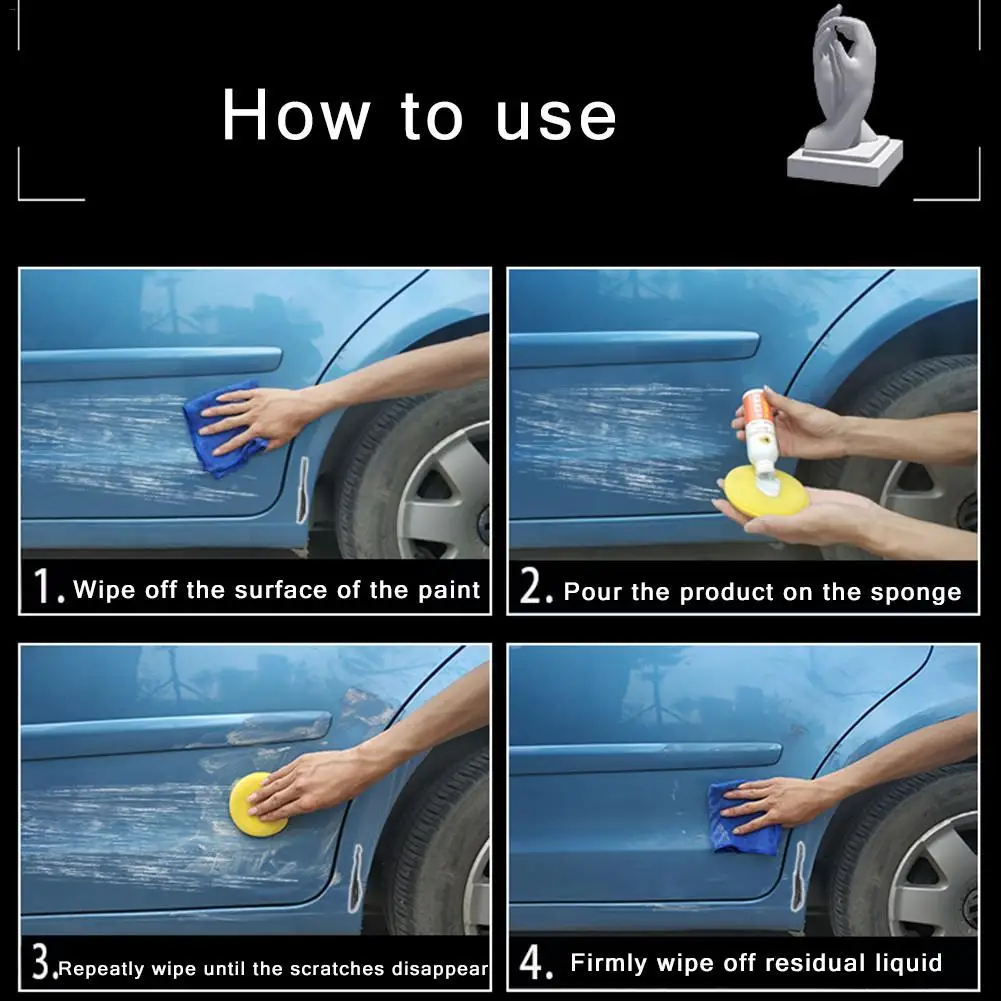 How to use

1. Wipe off the surface of the paint

2. Pour the product on the sponge

3. Repeatly wipe until the scratches disappear

4. Firmly wipe off residual liquid