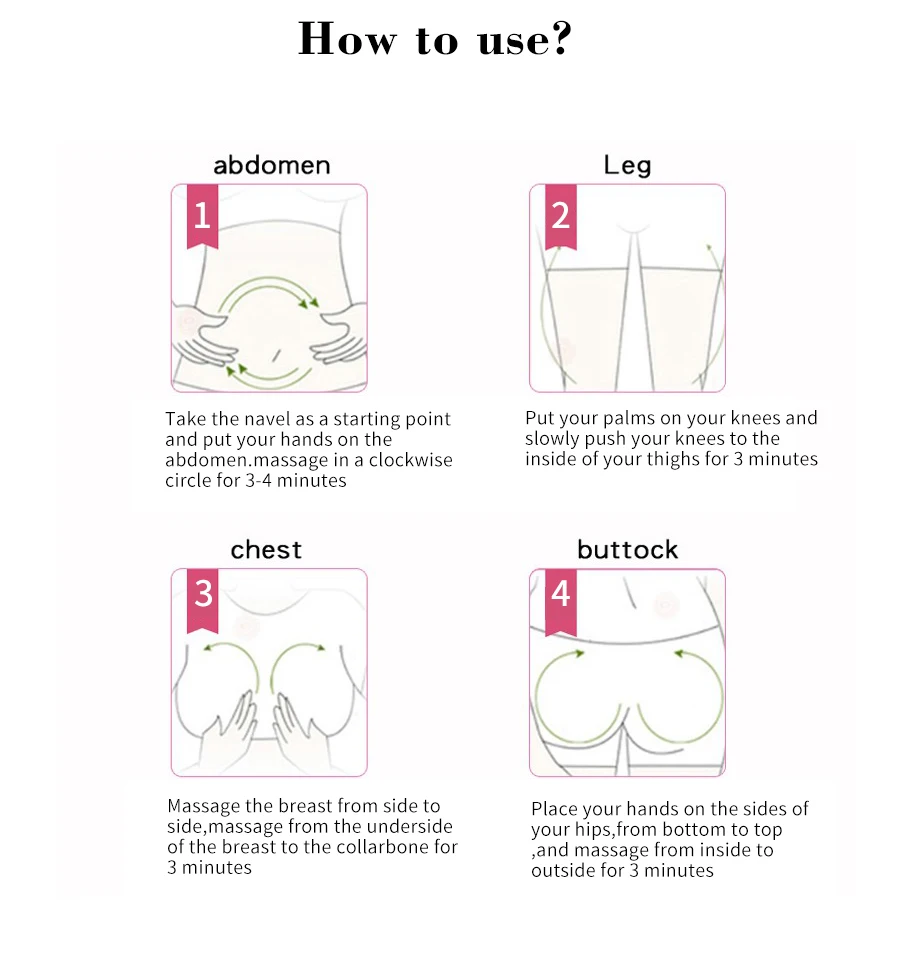 How to use?

abdomen

1

Take the navel as a starting point and put your hands on the abdomen.massage in a clockwise circle for 3-4 minutes

Leg

2

Put your palms on your knees and slowly push your knees to the inside of your thighs for 3 minutes

chest

3

Massage the breast from side to side,massage from the underside of the breast to the collarbone for 3 minutes

buttock

4

Place your hands on the sides of your hips,from bottom to top ,and massage from inside to outside for 3 minutes