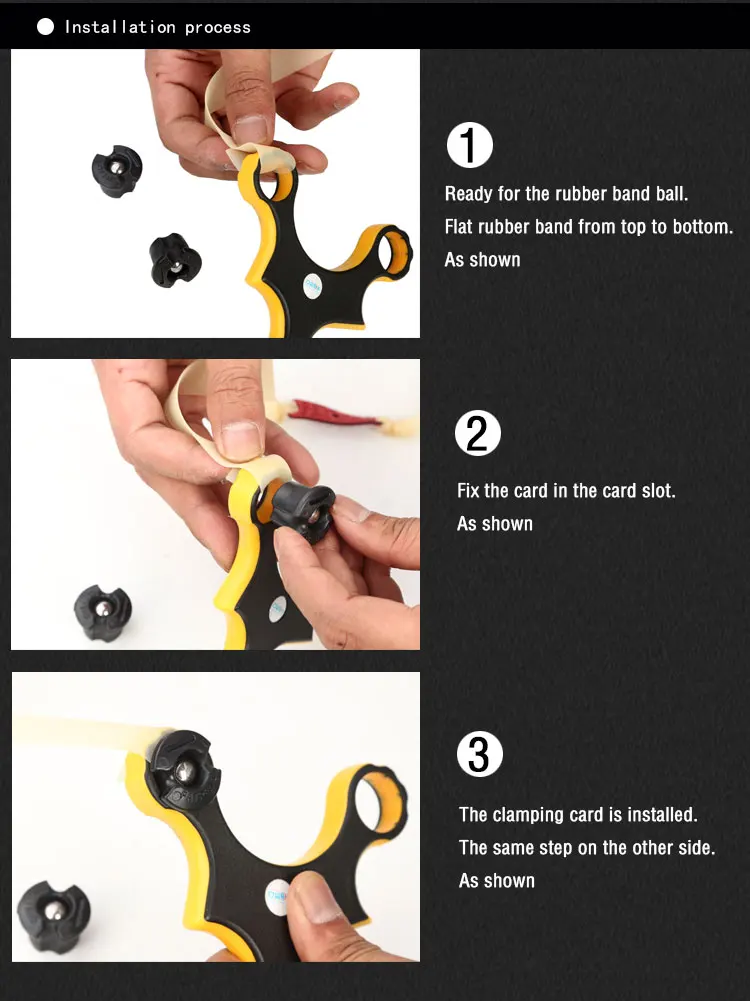 Installation process

1

Ready for the rubber band ball.
Flat rubber band from top to bottom.
As shown

2

Fix the card in the card slot.
As shown

3

The clamping card is installed.
The same step on the other side.
As shown