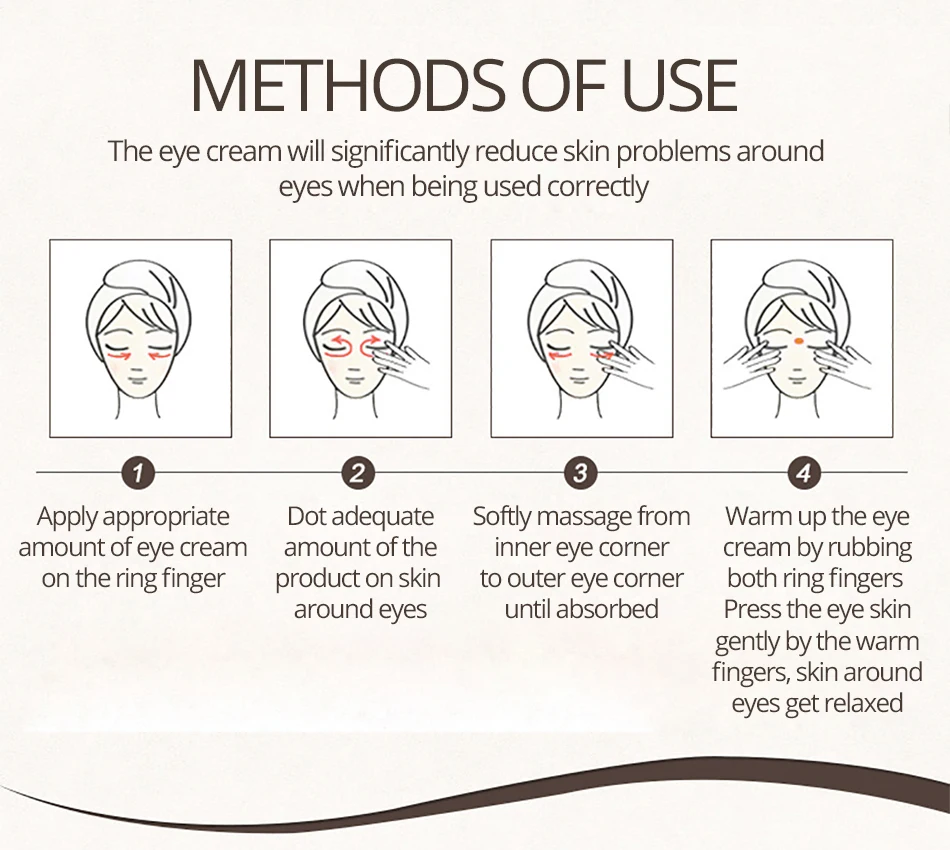 METHODS OF USE

The eye cream will significantly reduce skin problems around eyes when being used correctly

1

Apply appropriate amount of eye cream on the ring finger

2

Dot adequate amount of the product on skin around eyes

3

Softly massage from inner eye corner to outer eye corner until absorbed

4

Warm up the eye cream by rubbing both ring fingers Press the eye skin gently by the warm fingers, skin around eyes get relaxed