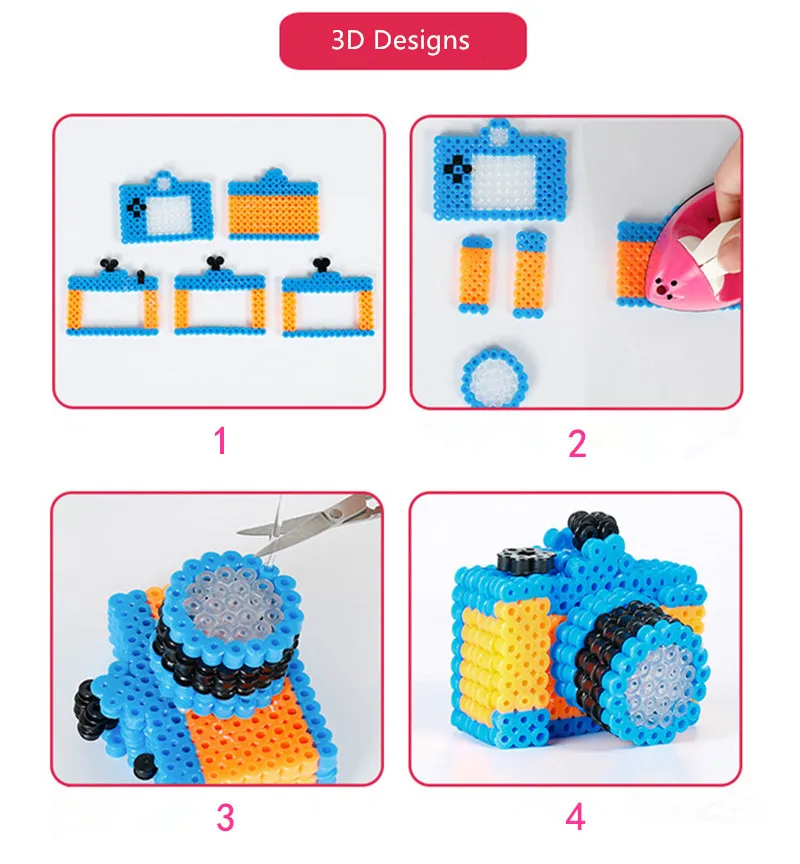 3D Designs

1

2

3

4