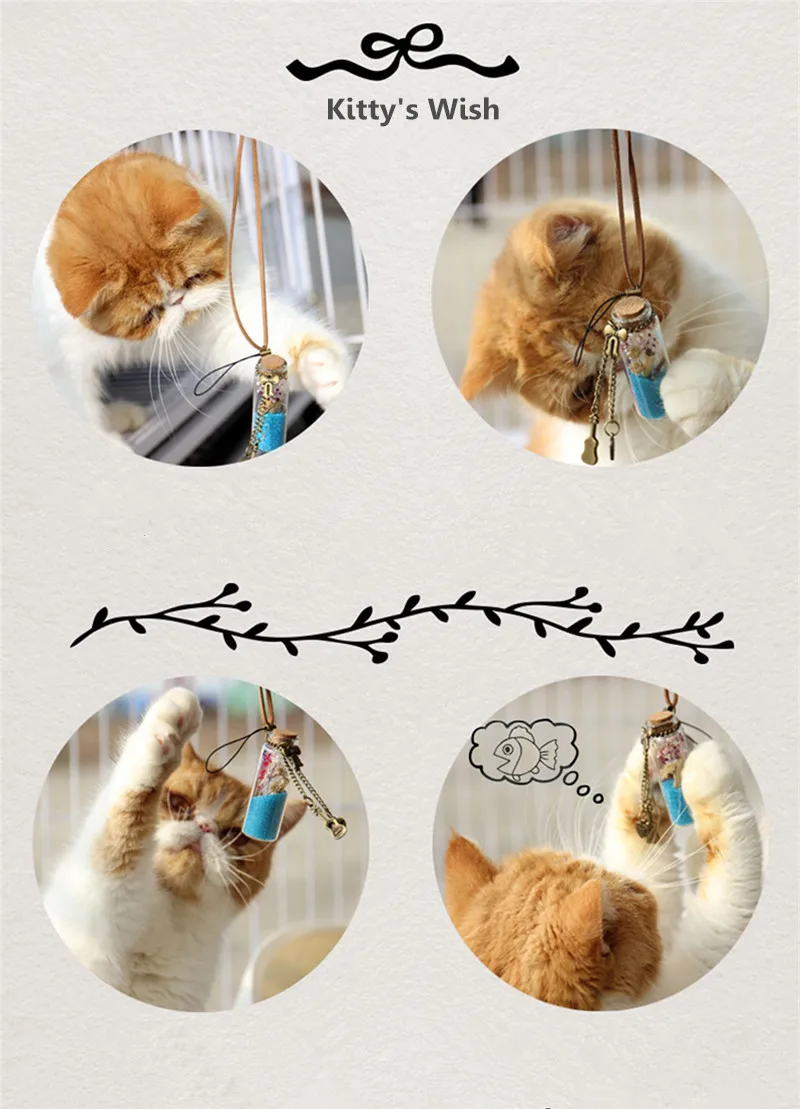 Kitty's Wish