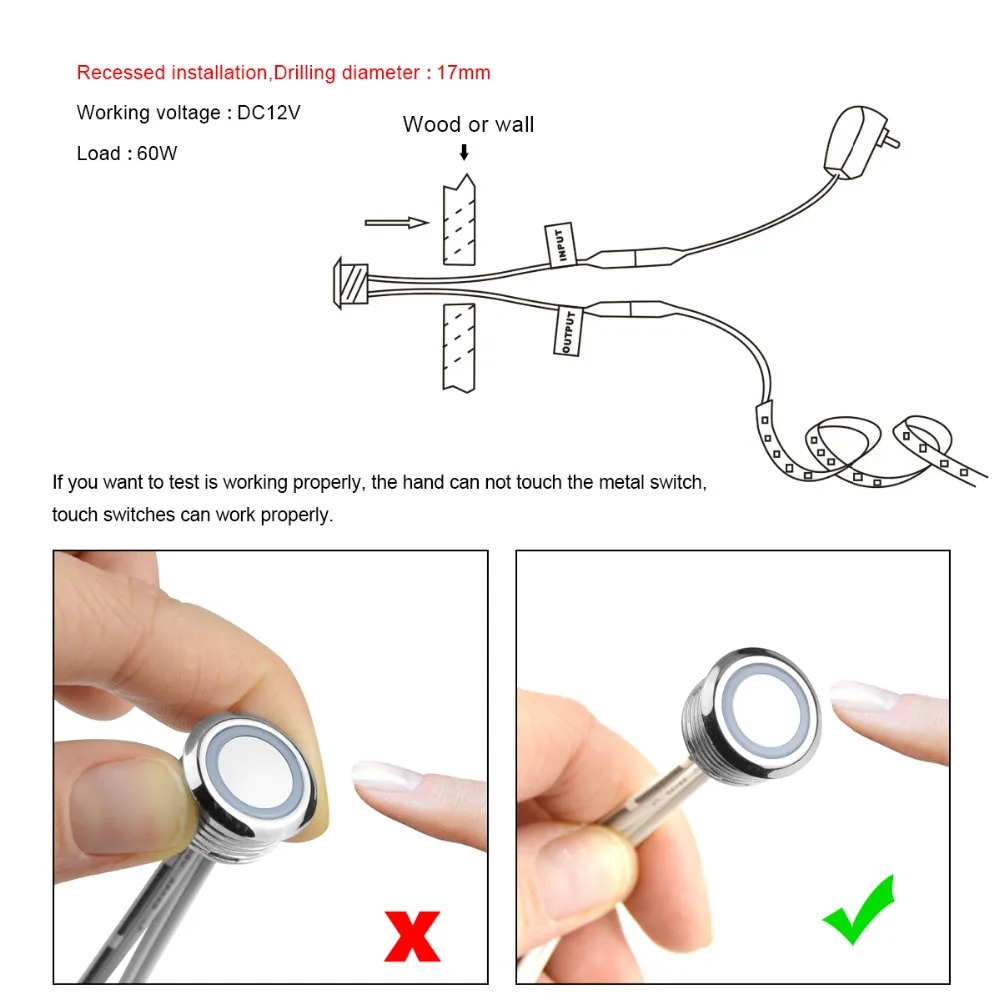 Recessed installation,Drilling diameter : 17mm

Working voltage : DC12V

Load : 60W

Wood or wall

INPUT

OUTPUT

If you want to test is working properly, the hand can not touch the metal switch, touch switches can work properly.