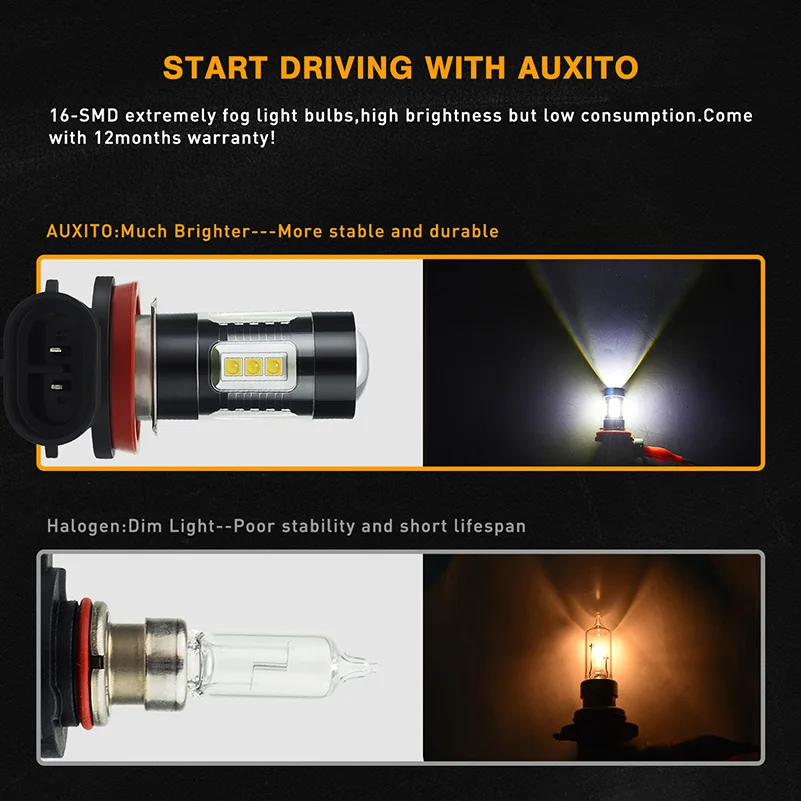 START DRIVING WITH AUXITO

16-SMD extremely fog light bulbs,high brightness but low consumption.Come with 12months warranty!

AUXITO:Much Brighter---More stable and durable

Halogen:Dim Light--Poor stability and short lifespan