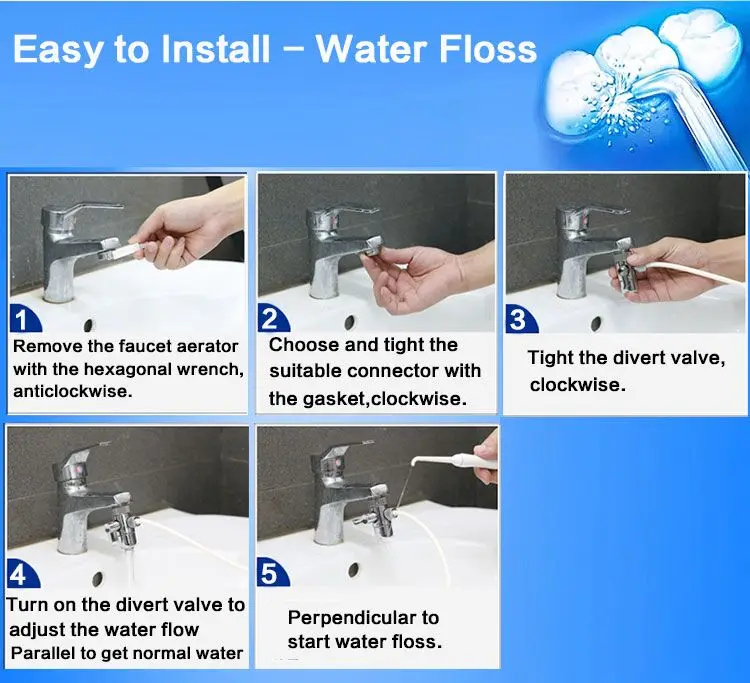 Easy to Install – Water Floss

1
Remove the faucet aerator with the hexagonal wrench, anticlockwise.

2
Choose and tight the suitable connector with the gasket,clockwise.

3
Tight the divert valve, clockwise.

4
Turn on the divert valve to adjust the water flow
Parallel to get normal water

5
Perpendicular to start water floss.