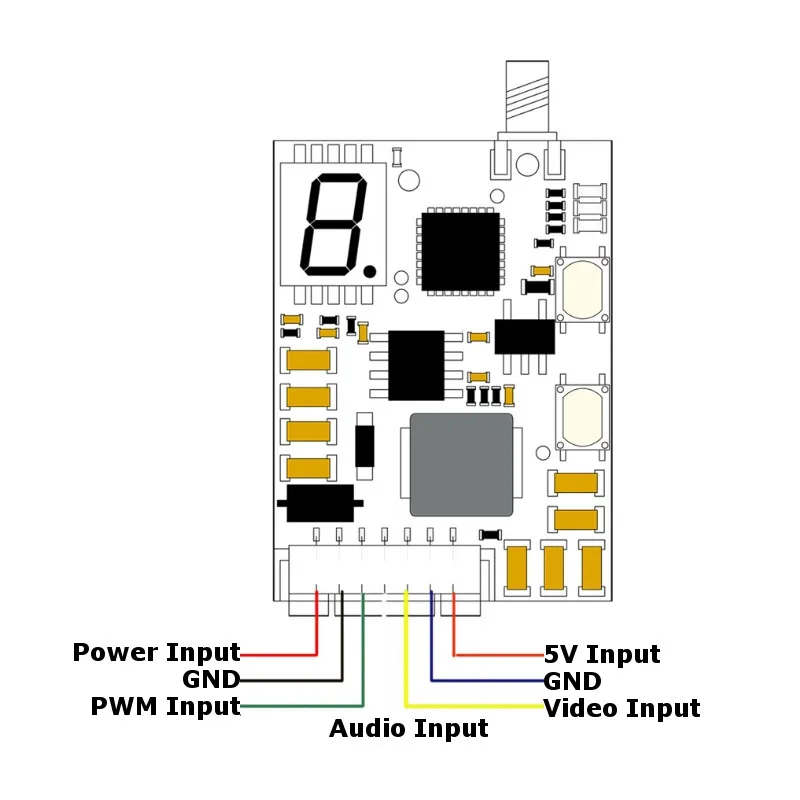 8.

Power Input
GND
PWM Input
Audio Input
5V Input
GND
Video Input