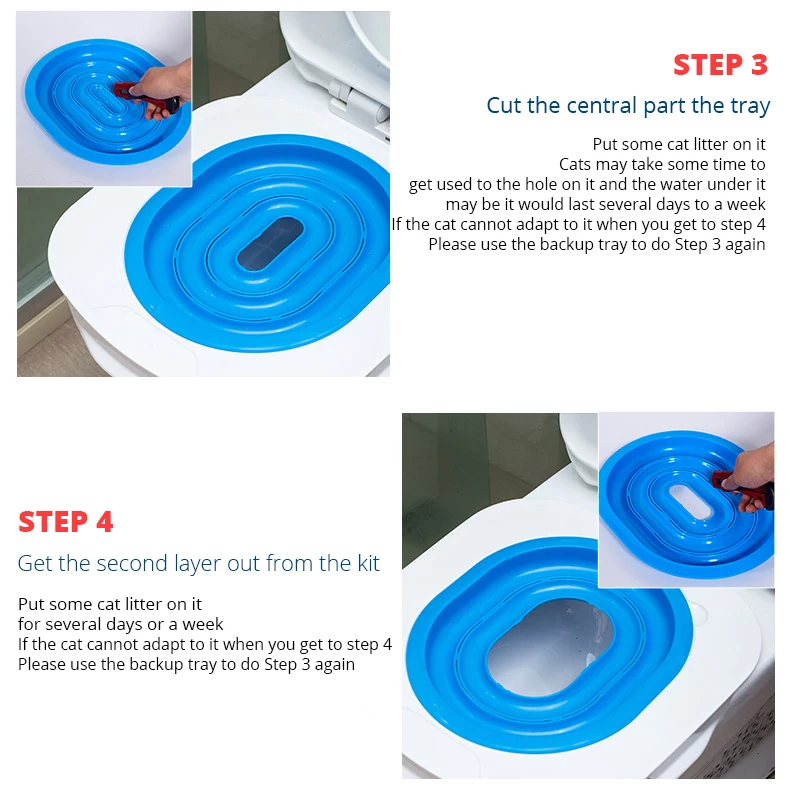 STEP 3

Cut the central part the tray

Put some cat litter on it
Cats may take some time to
get used to the hole on it and the water under it
may be it would last several days to a week
If the cat cannot adapt to it when you get to step 4
Please use the backup tray to do Step 3 again

STEP 4

Get the second layer out from the kit

Put some cat litter on it
for several days or a week
If the cat cannot adapt to it when you get to step 4
Please use the backup tray to do Step 3 again