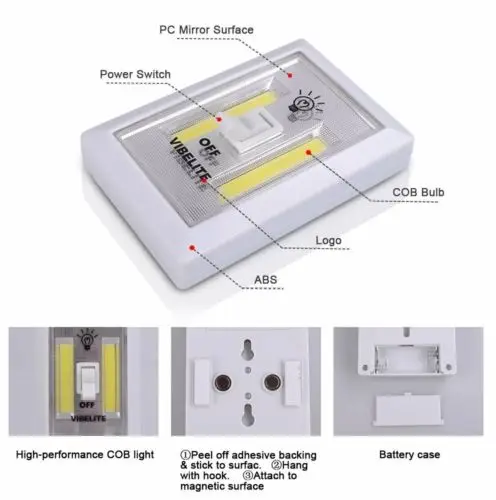 PC Mirror Surface

Power Switch

OFF

VIBELITE

COB Bulb

Logo

ABS

OFF

VIBELITE

High-performance COB light

①Peel off adhesive backing & stick to surfac. ②Hang with hook. ③Attach to magnetic surface

Battery case