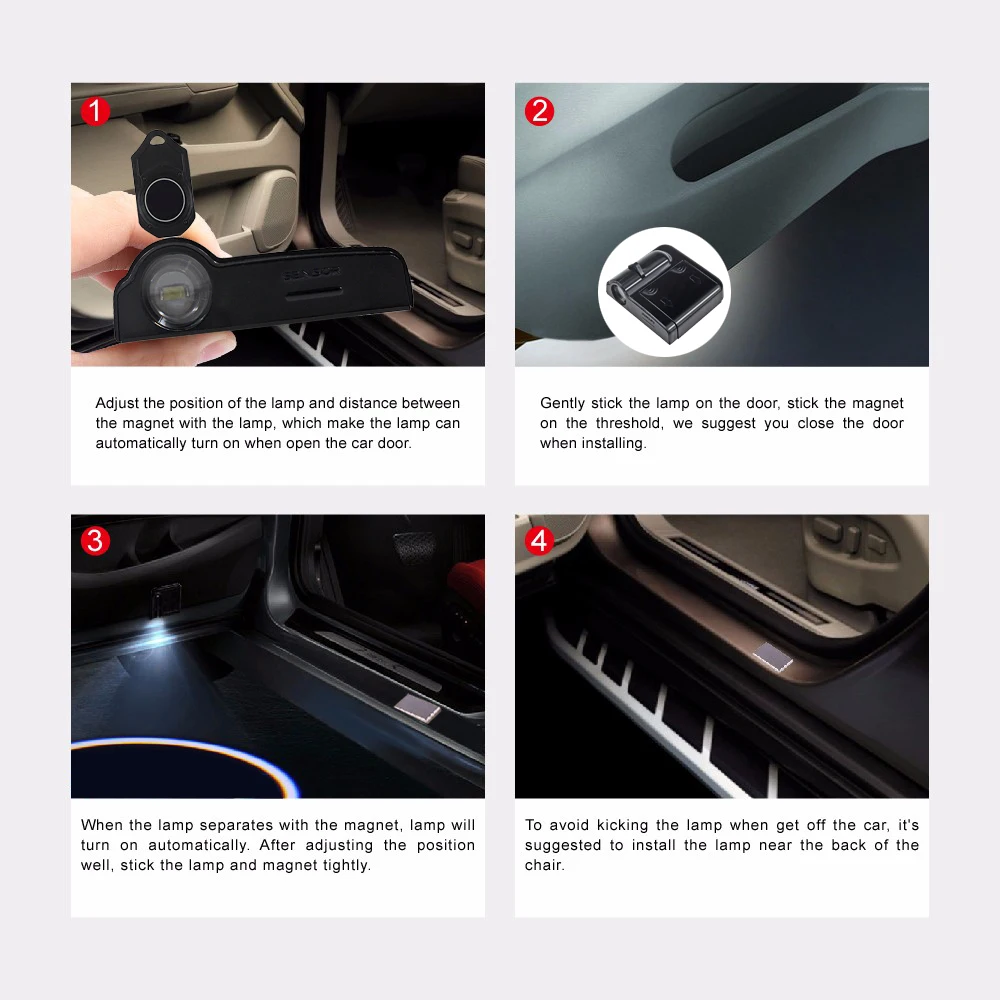 1

SENSOR

Adjust the position of the lamp and distance between the magnet with the lamp, which make the lamp can automatically turn on when open the car door.

2

Gently stick the lamp on the door, stick the magnet on the threshold, we suggest you close the door when installing.

3

When the lamp separates with the magnet, lamp will turn on automatically. After adjusting the position well, stick the lamp and magnet tightly.

4

To avoid kicking the lamp when get off the car, it's suggested to install the lamp near the back of the chair.