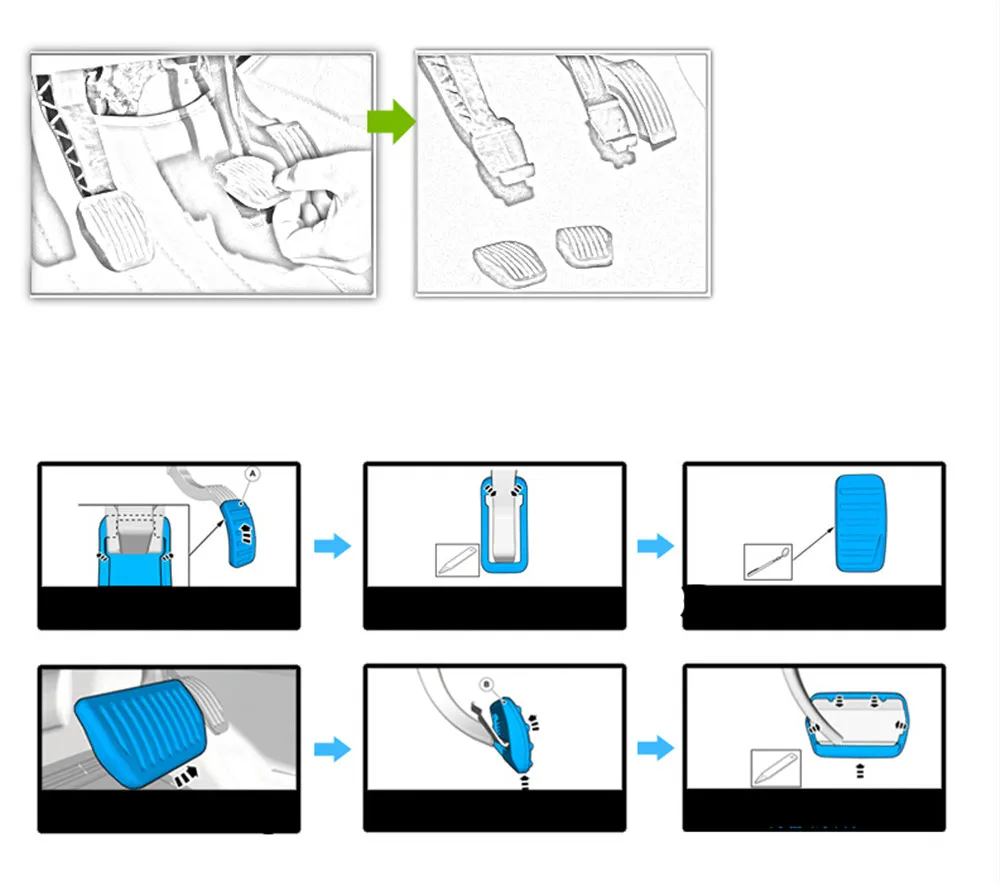 A

B