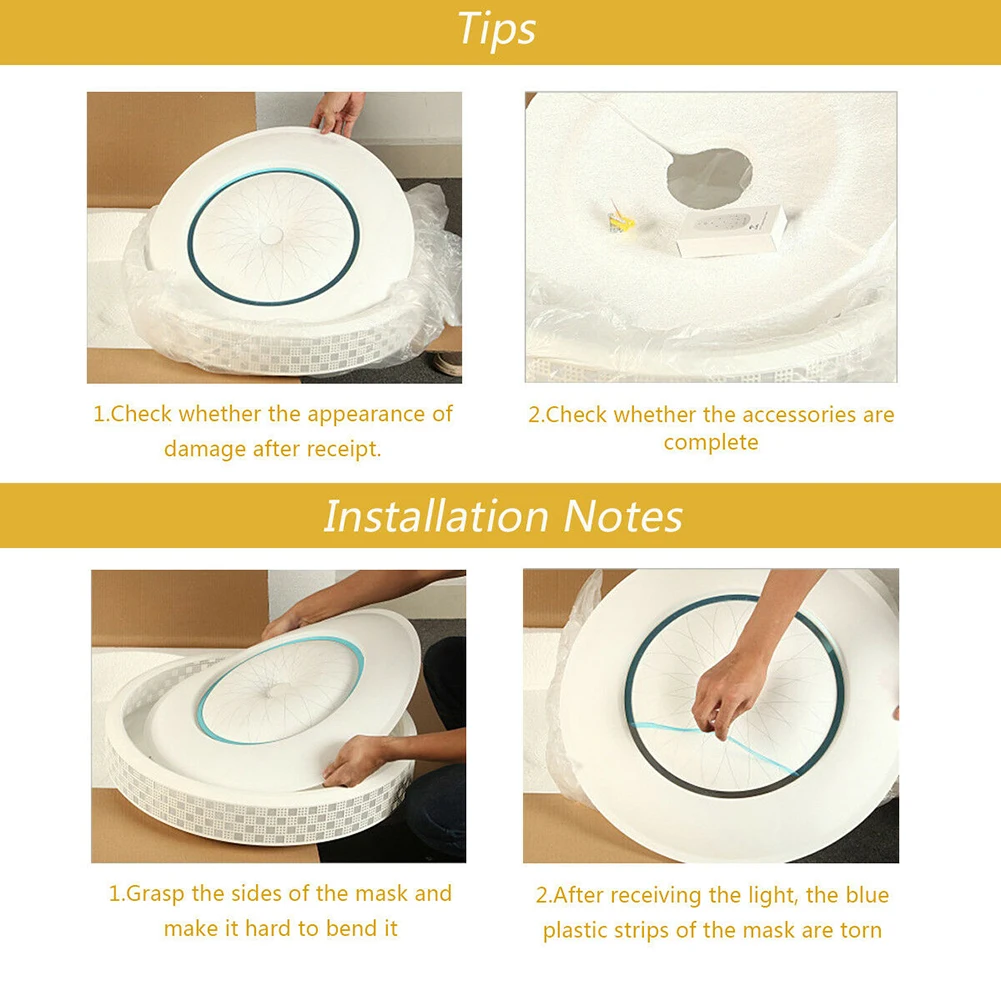 Tips

1.Check whether the appearance of damage after receipt.

2.Check whether the accessories are complete

Installation Notes

1.Grasp the sides of the mask and make it hard to bend it

2.After receiving the light, the blue plastic strips of the mask are torn