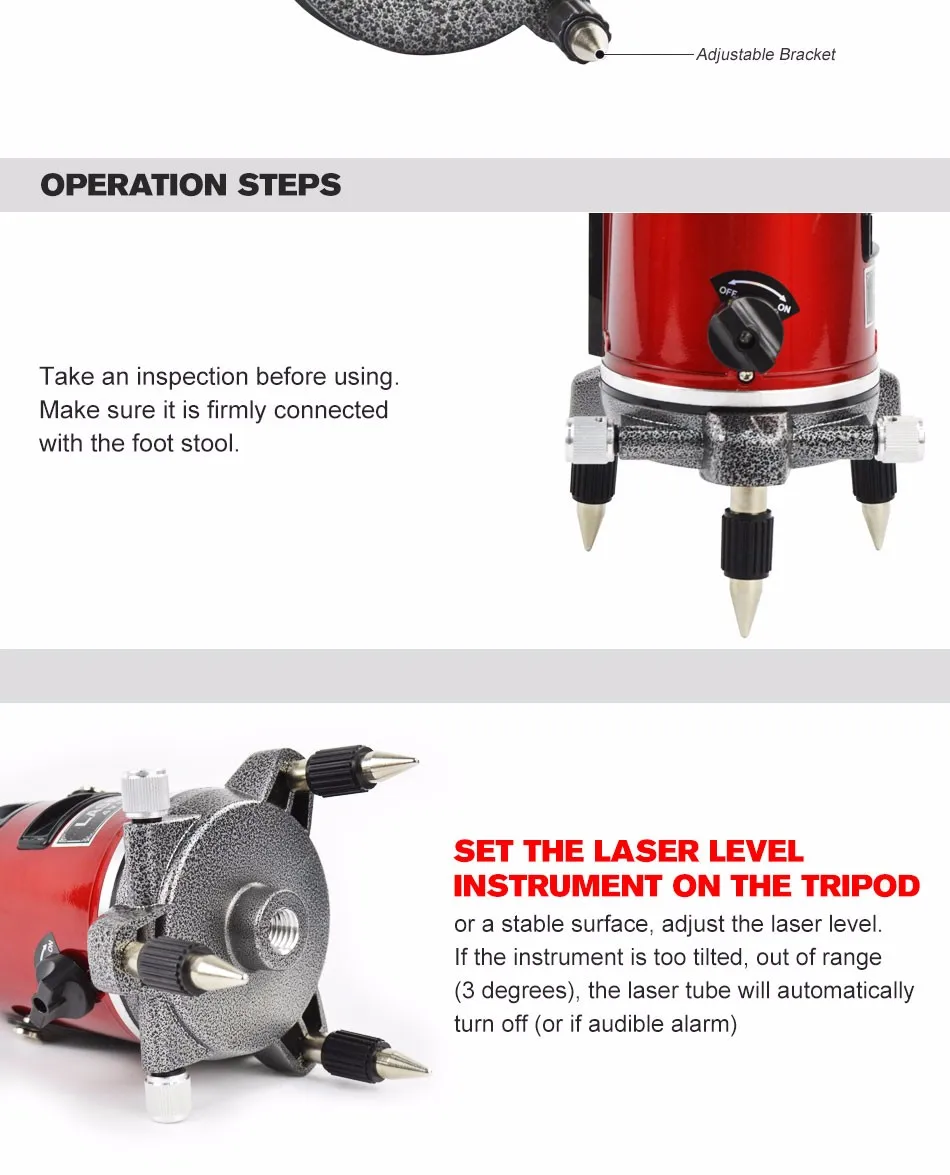 Adjustable Bracket

OPERATION STEPS

OFF ON

Take an inspection before using. Make sure it is firmly connected with the foot stool.

SET THE LASER LEVEL INSTRUMENT ON THE TRIPOD

or a stable surface, adjust the laser level. If the instrument is too tilted, out of range (3 degrees), the laser tube will automatically turn off (or if audible alarm)