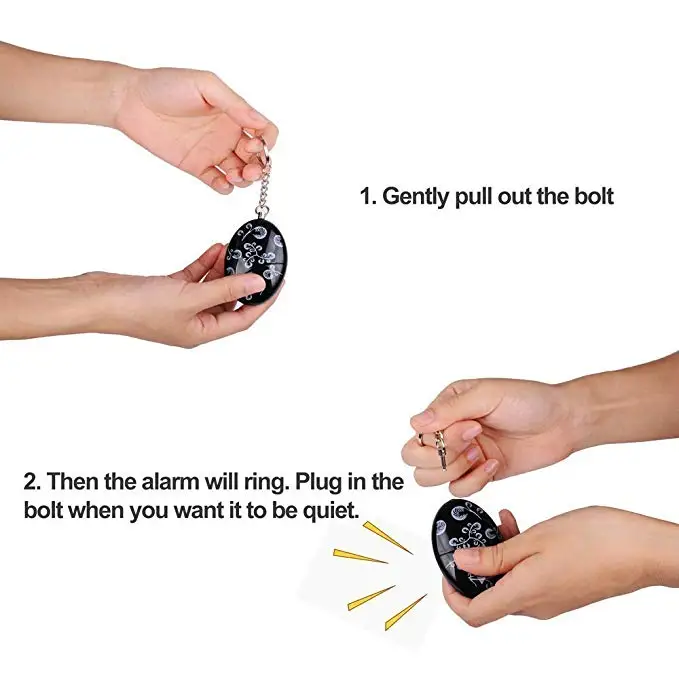 1. Gently pull out the bolt

2. Then the alarm will ring. Plug in the bolt when you want it to be quiet.