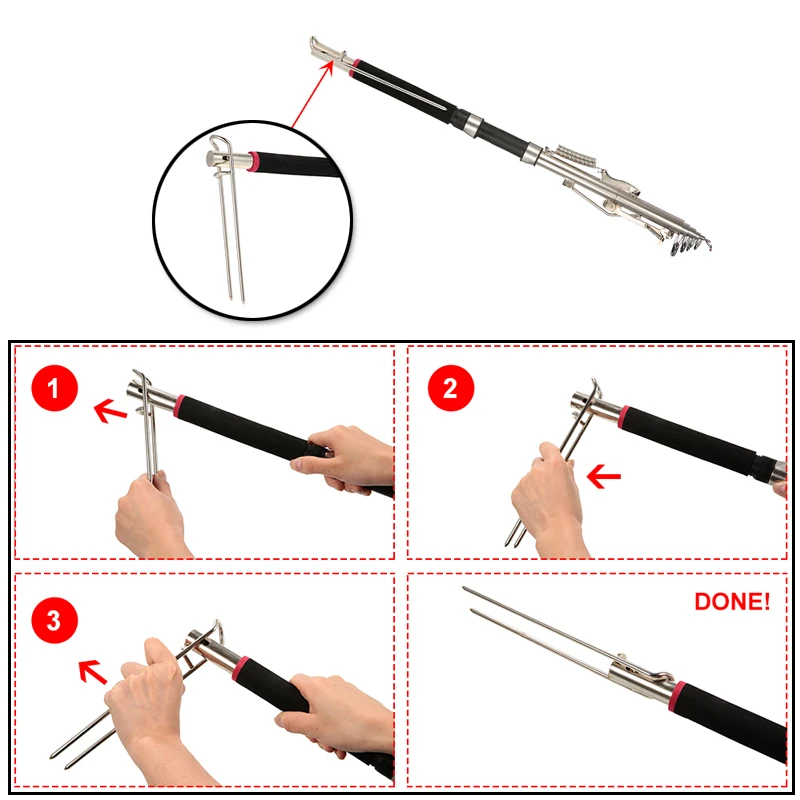 1

2

3

DONE!