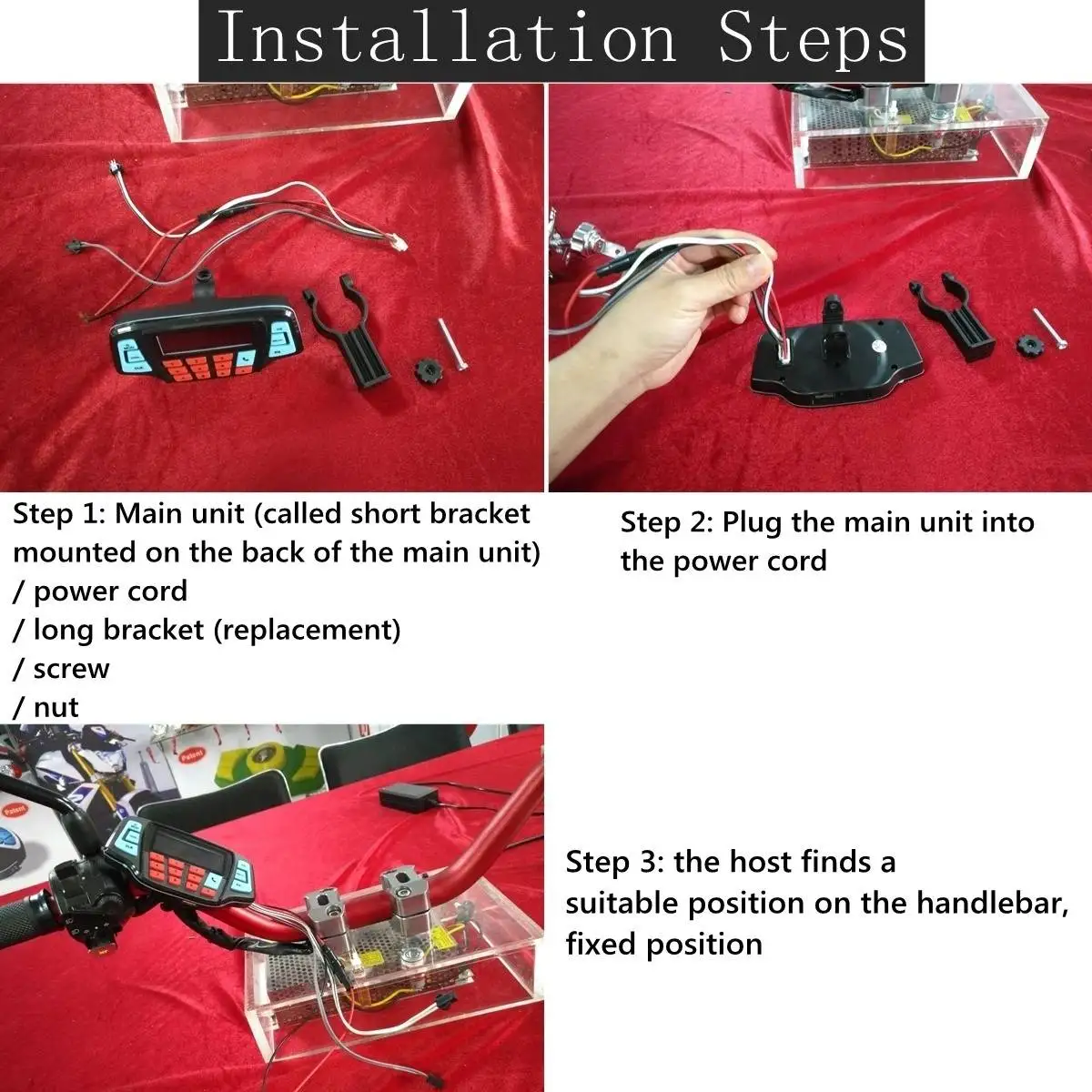 Installation Steps

Step 1: Main unit (called short bracket mounted on the back of the main unit)
/ power cord
/ long bracket (replacement)
/ screw
/ nut

Step 2: Plug the main unit into the power cord

Step 3: the host finds a suitable position on the handlebar, fixed position