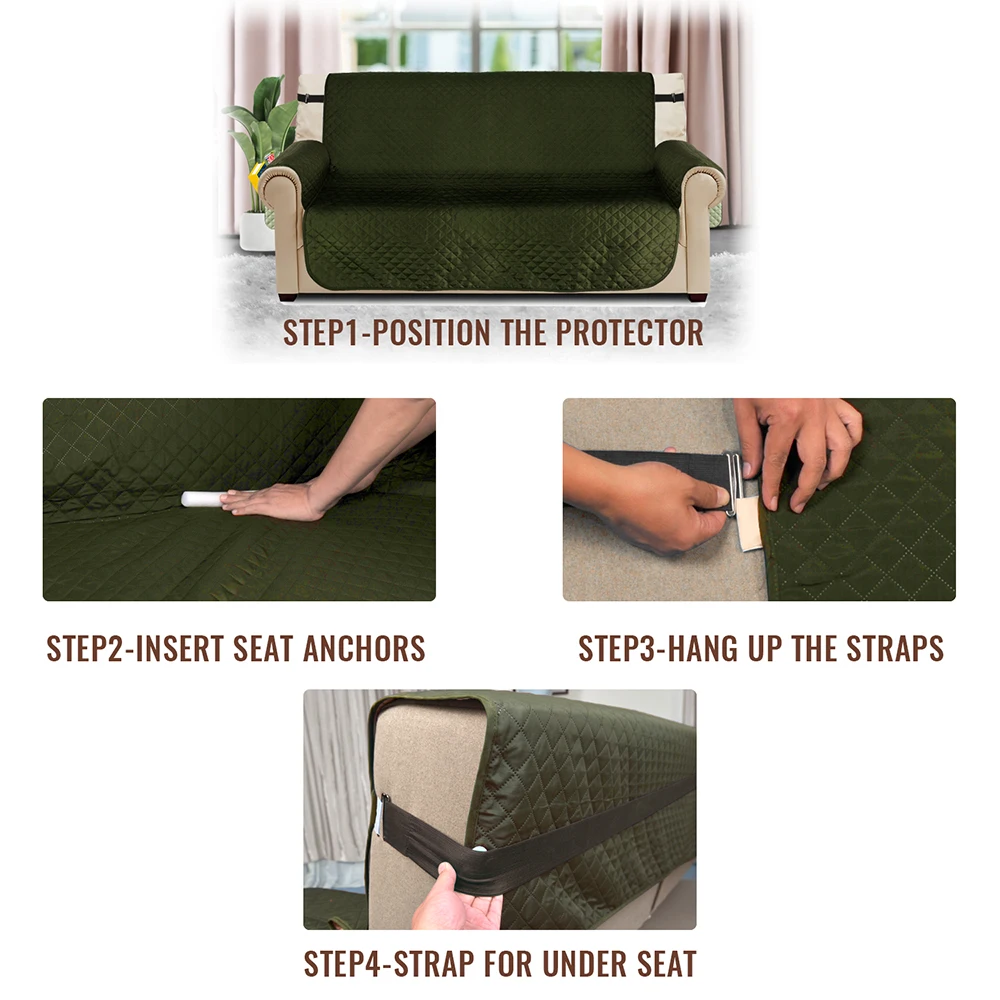 STEP1-POSITION THE PROTECTOR

STEP2-INSERT SEAT ANCHORS

STEP3-HANG UP THE STRAPS

STEP4-STRAP FOR UNDER SEAT