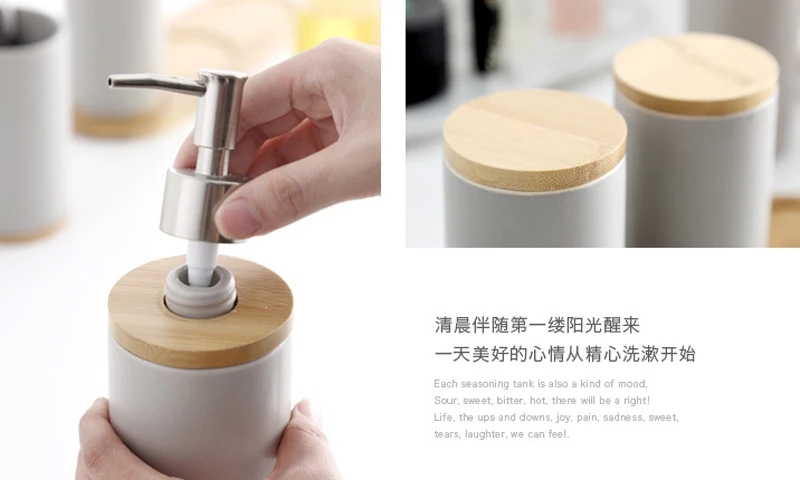 清晨伴随第一缕阳光醒来
一天美好的心情从精心洗漱开始

Each seasoning tank is also a kind of mood,
Sour, sweet, bitter, hot, there will be a right!
Life, the ups and downs, joy, pain, sadness, sweet,
tears, laughter, we can feel.