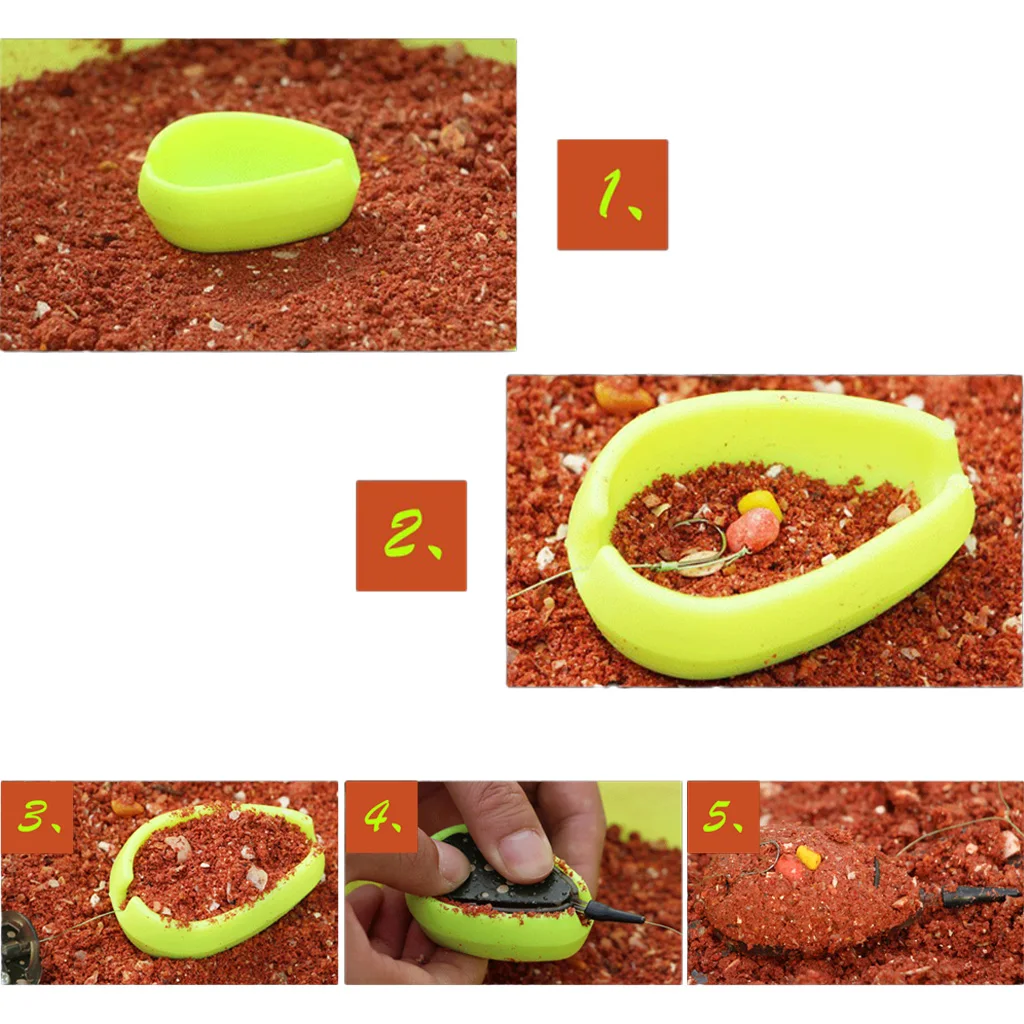 1、

2、

3、

4、

5、