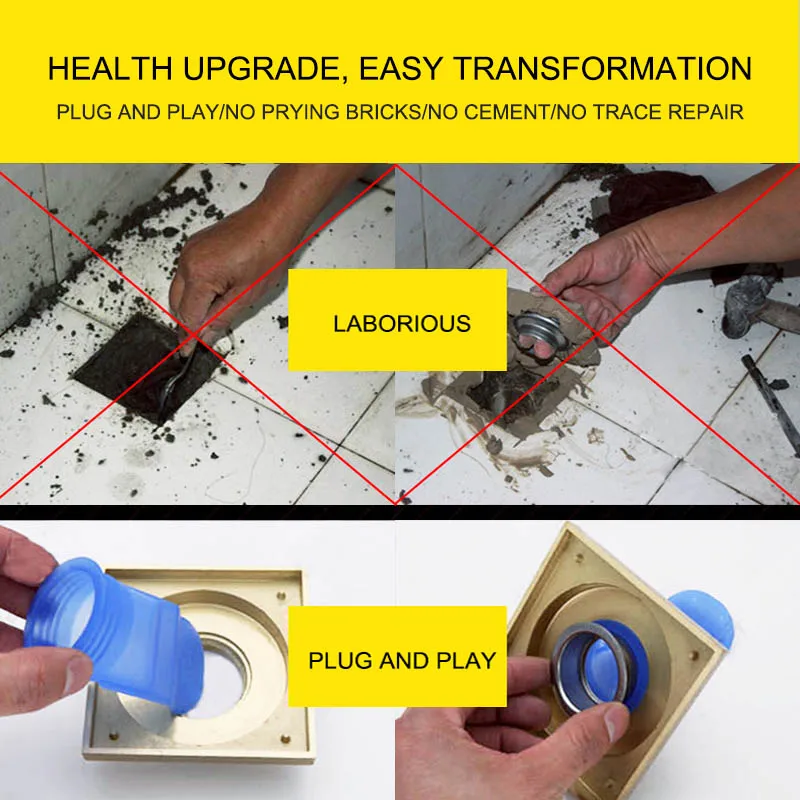 HEALTH UPGRADE, EASY TRANSFORMATION

PLUG AND PLAY/NO PRYING BRICKS/NO CEMENT/NO TRACE REPAIR

LABORIOUS

PLUG AND PLAY