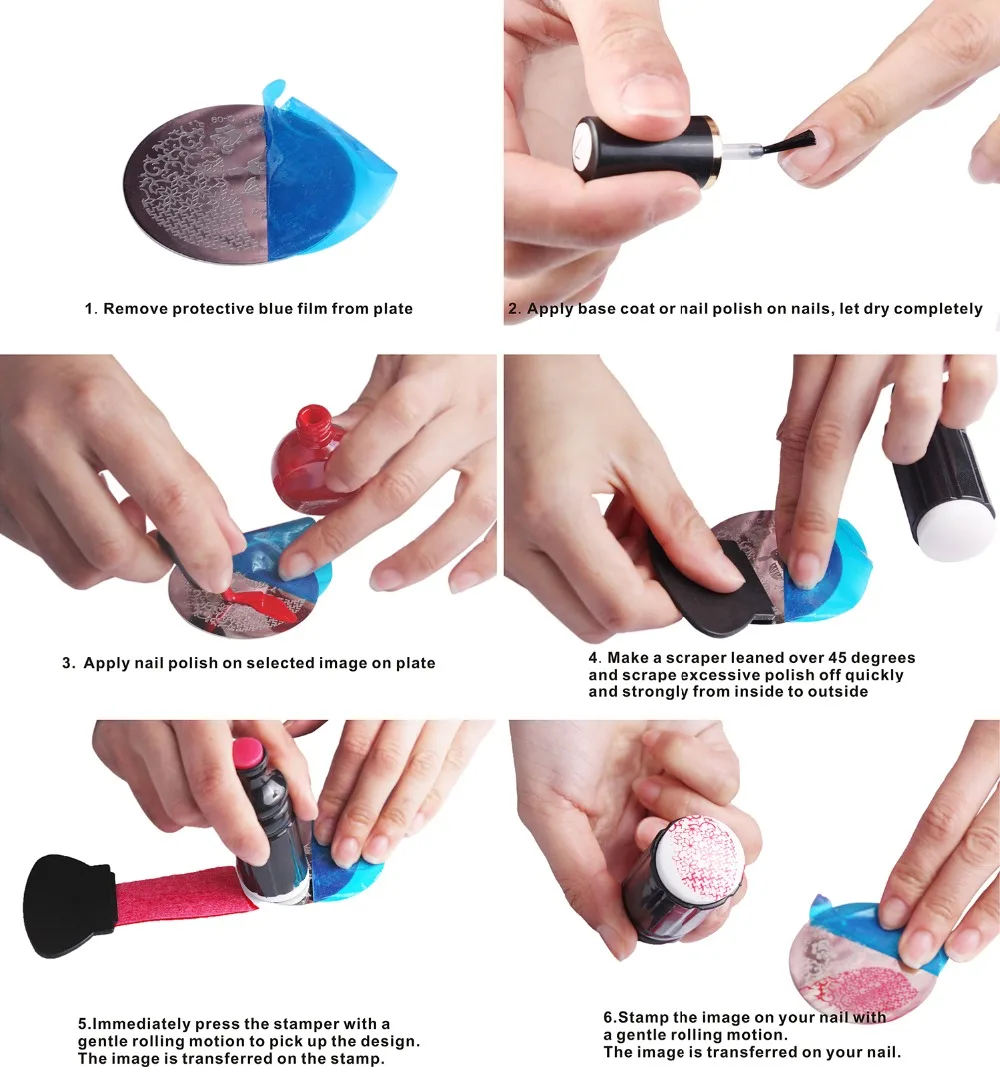 1. Remove protective blue film from plate

2. Apply base coat or nail polish on nails, let dry completely

3. Apply nail polish on selected image on plate

4. Make a scraper leaned over 45 degrees and scrape excessive polish off quickly and strongly from inside to outside

5.Immediately press the stamper with a gentle rolling motion to pick up the design. The image is transferred on the stamp.

6.Stamp the image on your nail with a gentle rolling motion. The image is transferred on your nail.