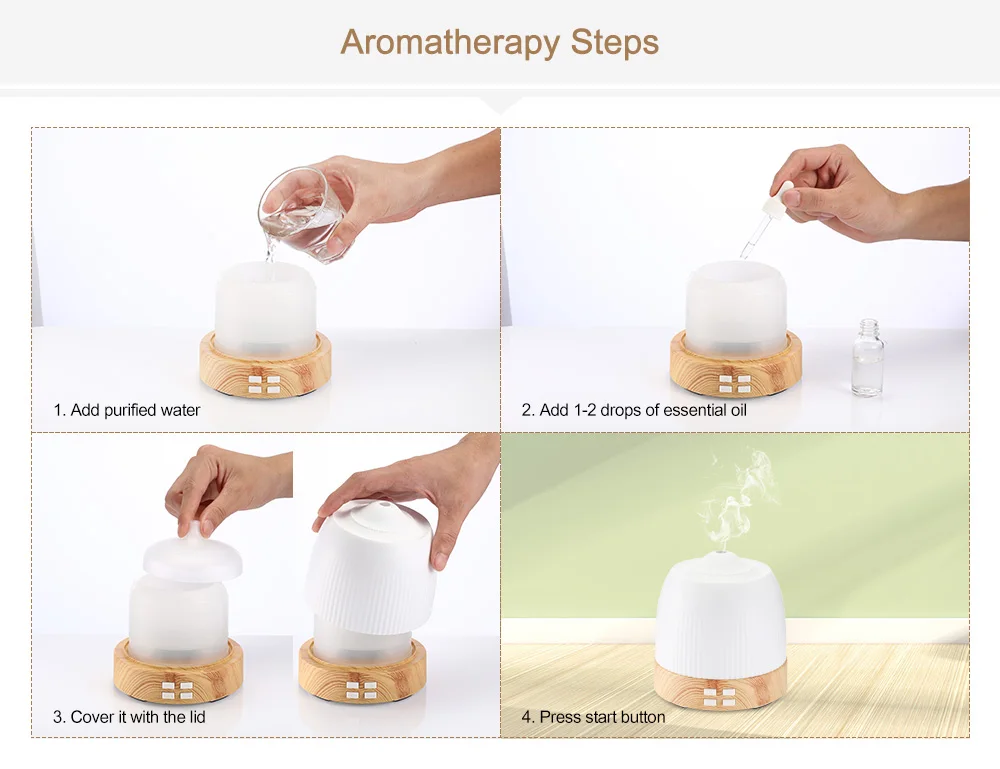 Aromatherapy Steps

1. Add purified water

2. Add 1-2 drops of essential oil

3. Cover it with the lid

4. Press start button