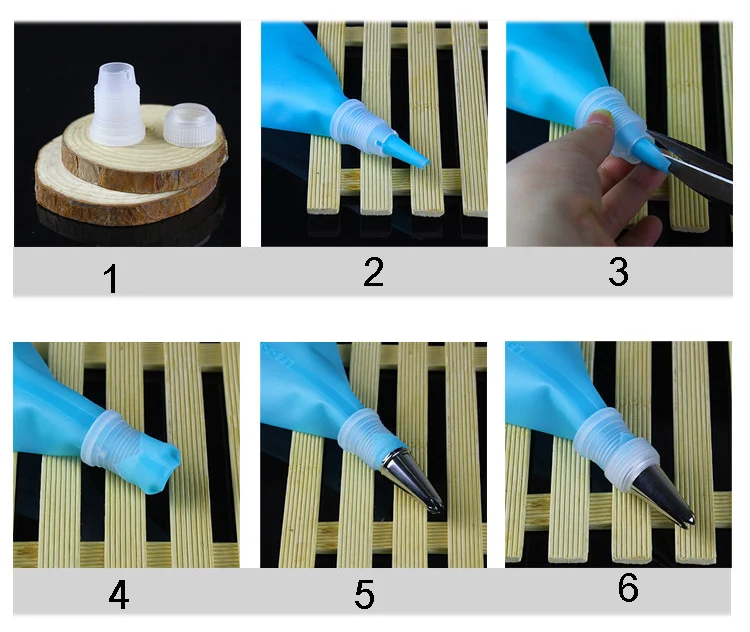 1

2

3

4

5

6