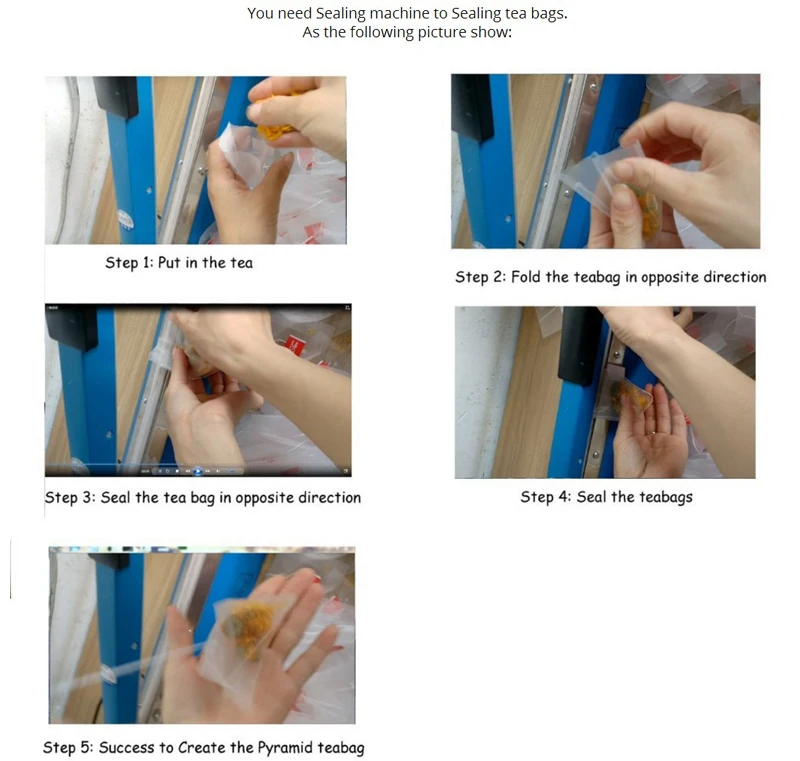 You need Sealing machine to Sealing tea bags.
As the following picture show:

Step 1: Put in the tea

Step 2: Fold the teabag in opposite direction

Step 3: Seal the tea bag in opposite direction

Step 4: Seal the teabags

Step 5: Success to Create the Pyramid teabag