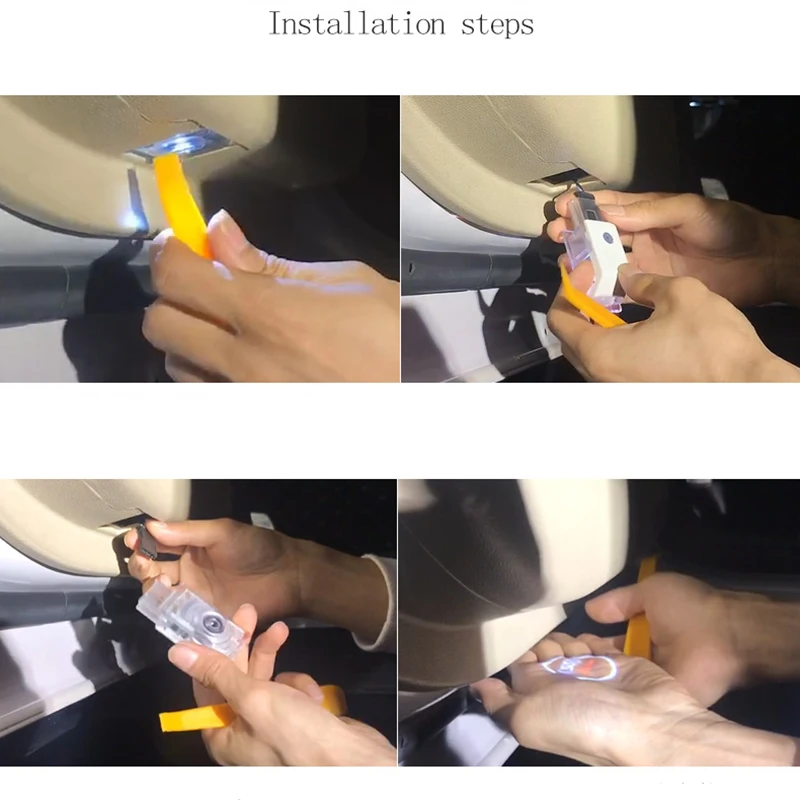 Installation steps