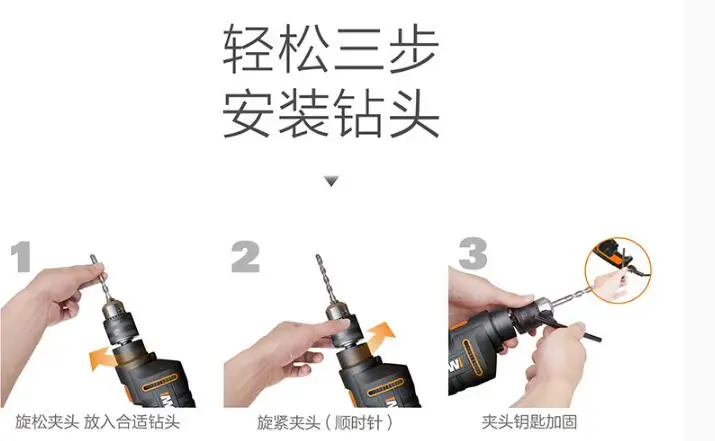 轻松三步
安装钻头

1
旋松夹头 放入合适钻头

2
旋紧夹头（顺时针）

3
夹头钥匙加固