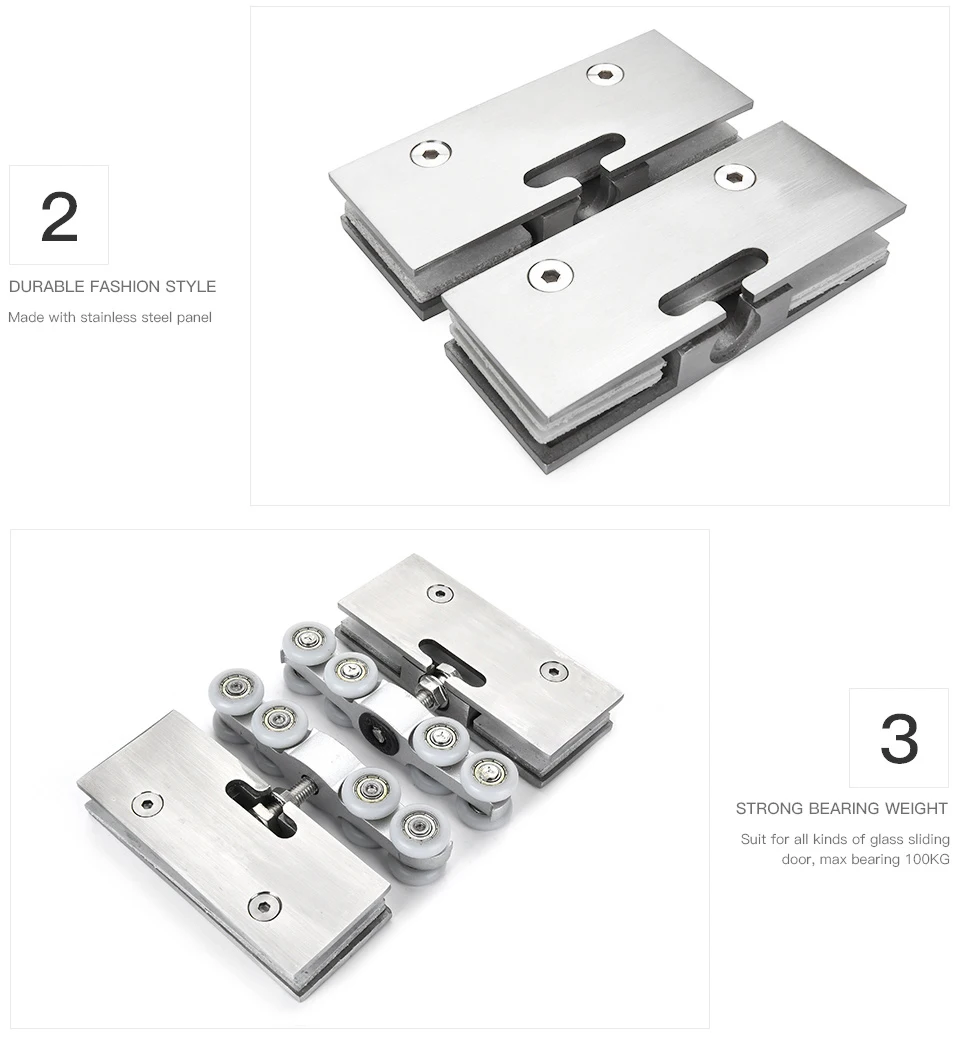 2

DURABLE FASHION STYLE

Made with stainless steel panel

3

STRONG BEARING WEIGHT

Suit for all kinds of glass sliding door, max bearing 100KG