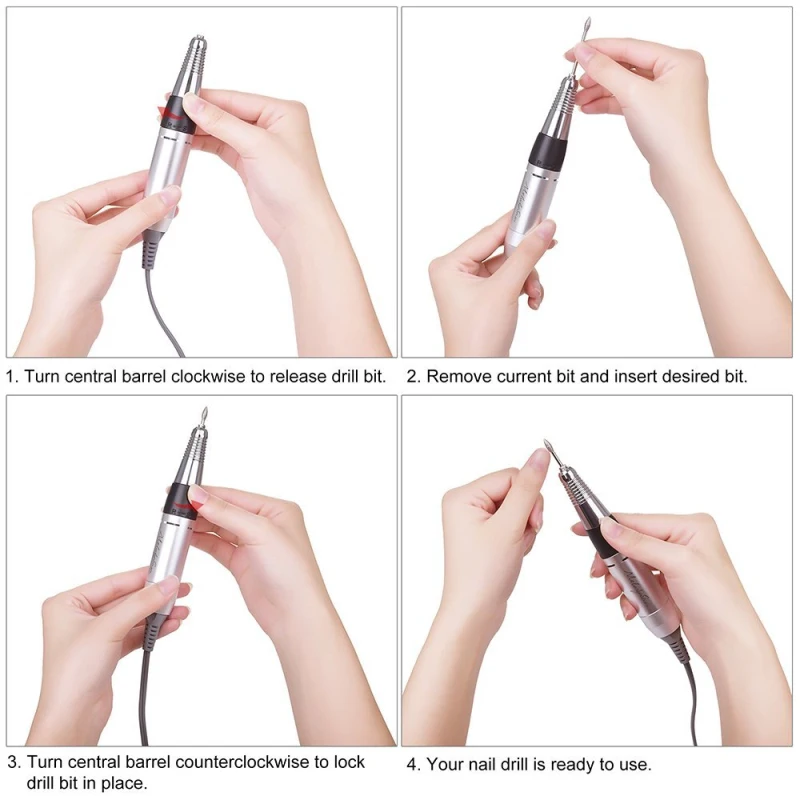 1. Turn central barrel clockwise to release drill bit.

2. Remove current bit and insert desired bit.

3. Turn central barrel counterclockwise to lock drill bit in place.

4. Your nail drill is ready to use.